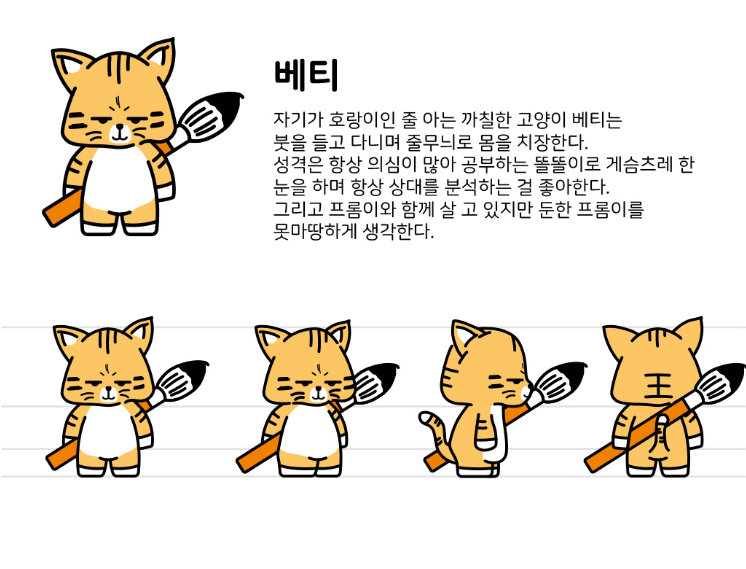 베티

자기가 호랑이인 줄 아는 까칠한 고양이 베티는
붓을 들고 다니며 줄무늬로 몸을 치장한다.
성격은 항상 의심이 많아 공부하는 똘똘이로 게슴츠레 한
눈을 하며 항상 상대를 분석하는 걸 좋아한다.
그리고 프롬이와 함께 살 고 있지만 둔한 프롬이를
못마땅하게 생각한다.

王