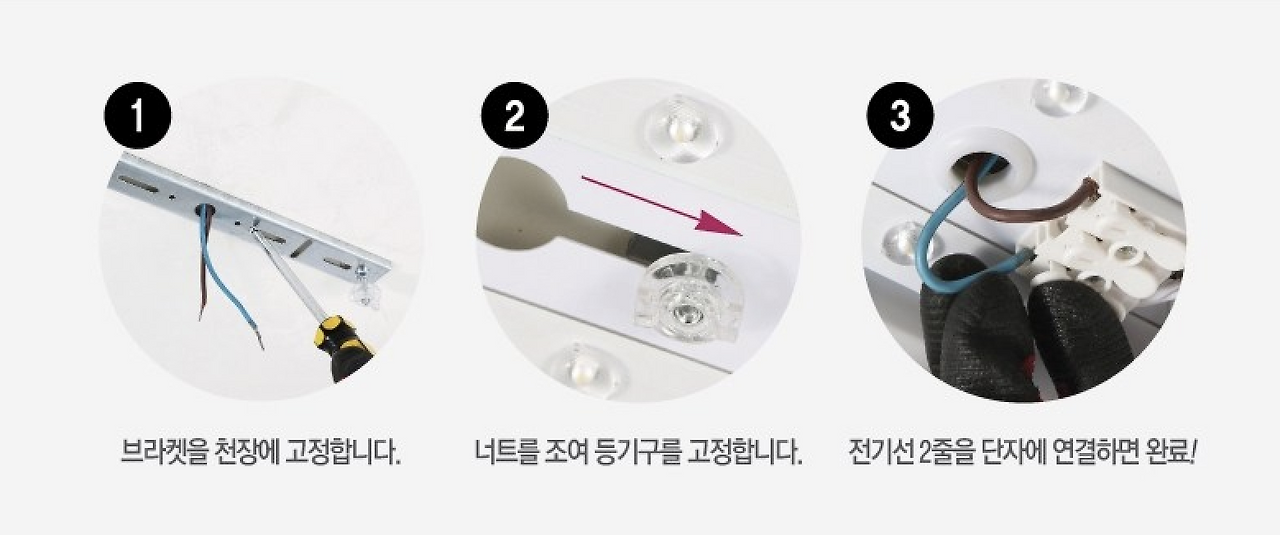 1

브라켓을 천장에 고정합니다.

2

너트를 조여 등기구를 고정합니다.

3

전기선 2줄을 단자에 연결하면 완료!