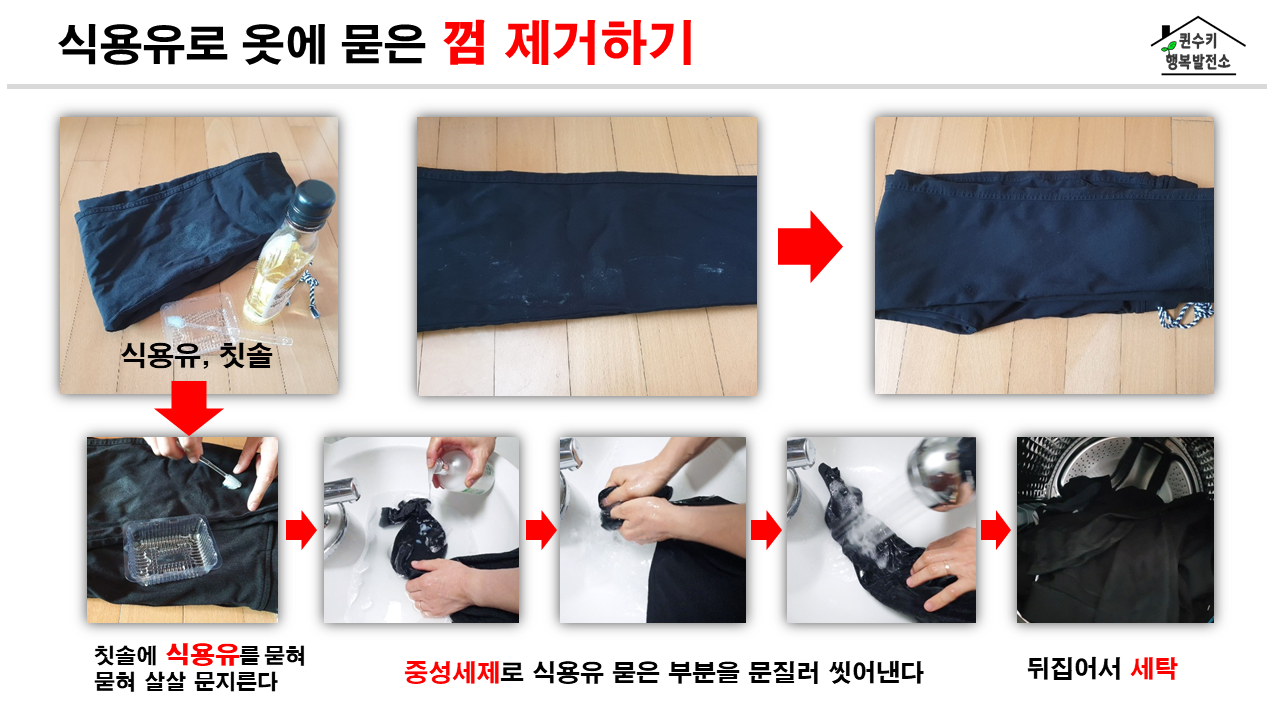 식용유로 옷에 묻은 껌 제거하기

퀸수키 행복발전소

식용유, 칫솔

칫솔에 식용유를 묻혀 묻혀 살살 문지른다

중성세제로 식용유 묻은 부분을 문질러 씻어낸다

뒤집어서 세탁