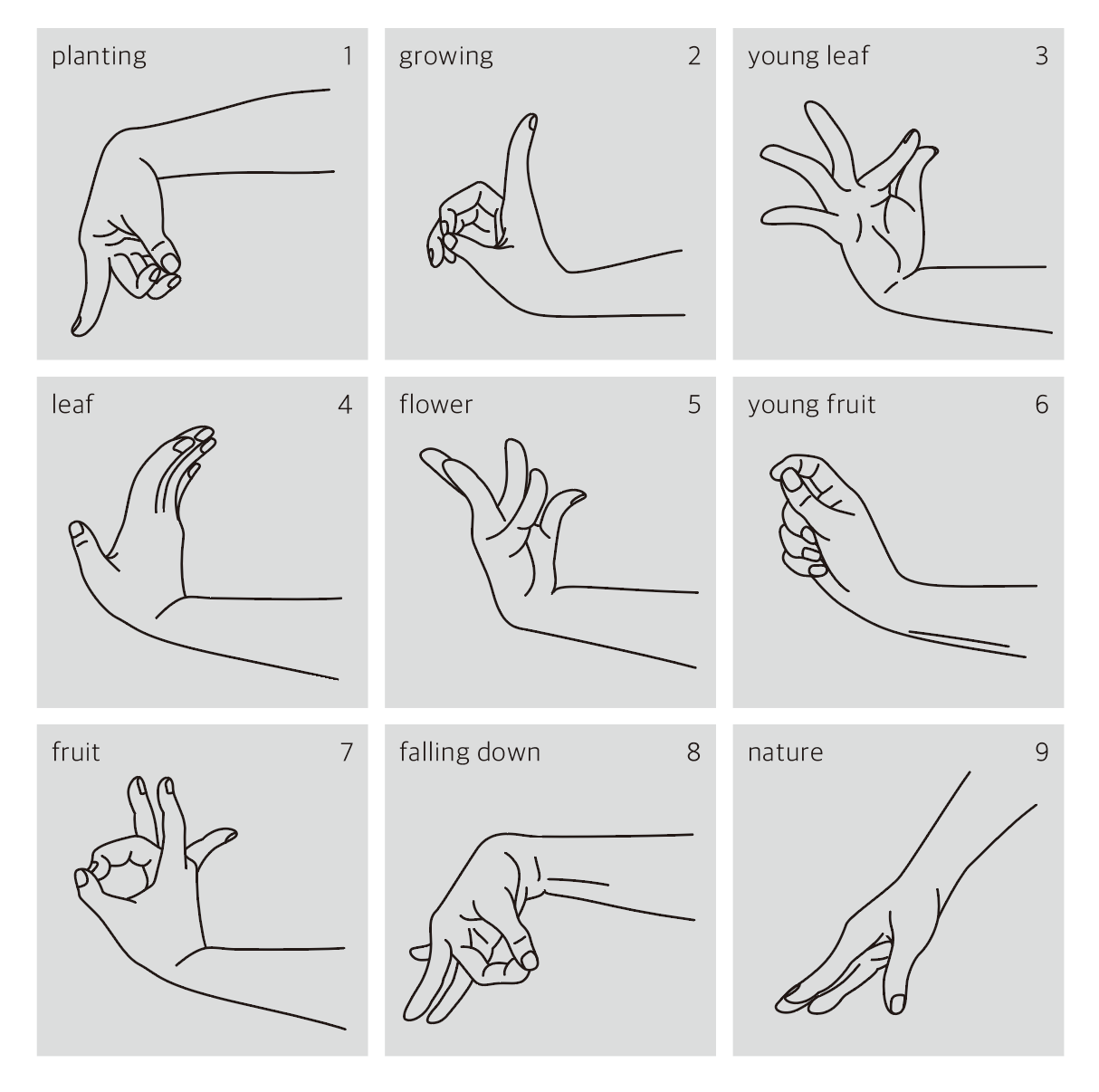 planting 1

growing 2

young leaf 3

leaf 4

flower 5

young fruit 6

fruit 7

falling down 8

nature 9