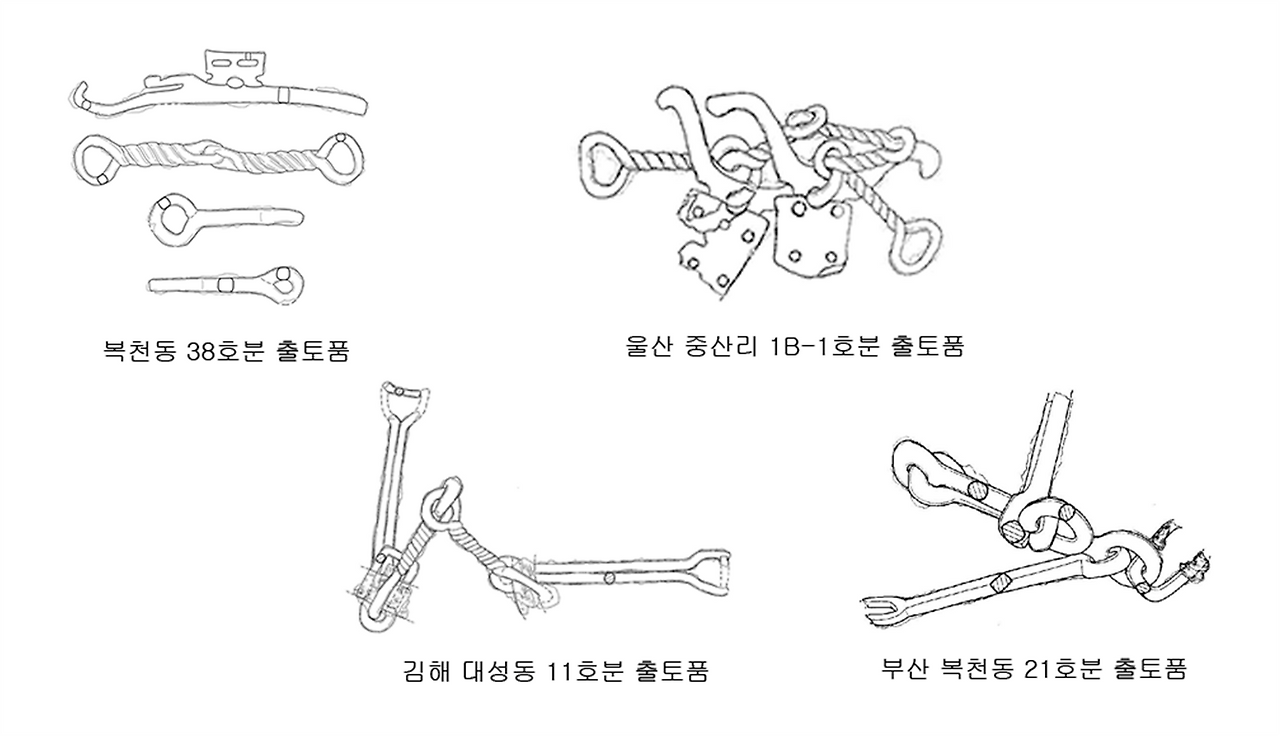 복천동 38호분 출토품

울산 중산리 1B-1호분 출토품

김해 대성동 11호분 출토품

부산 복천동 21호분 출토품