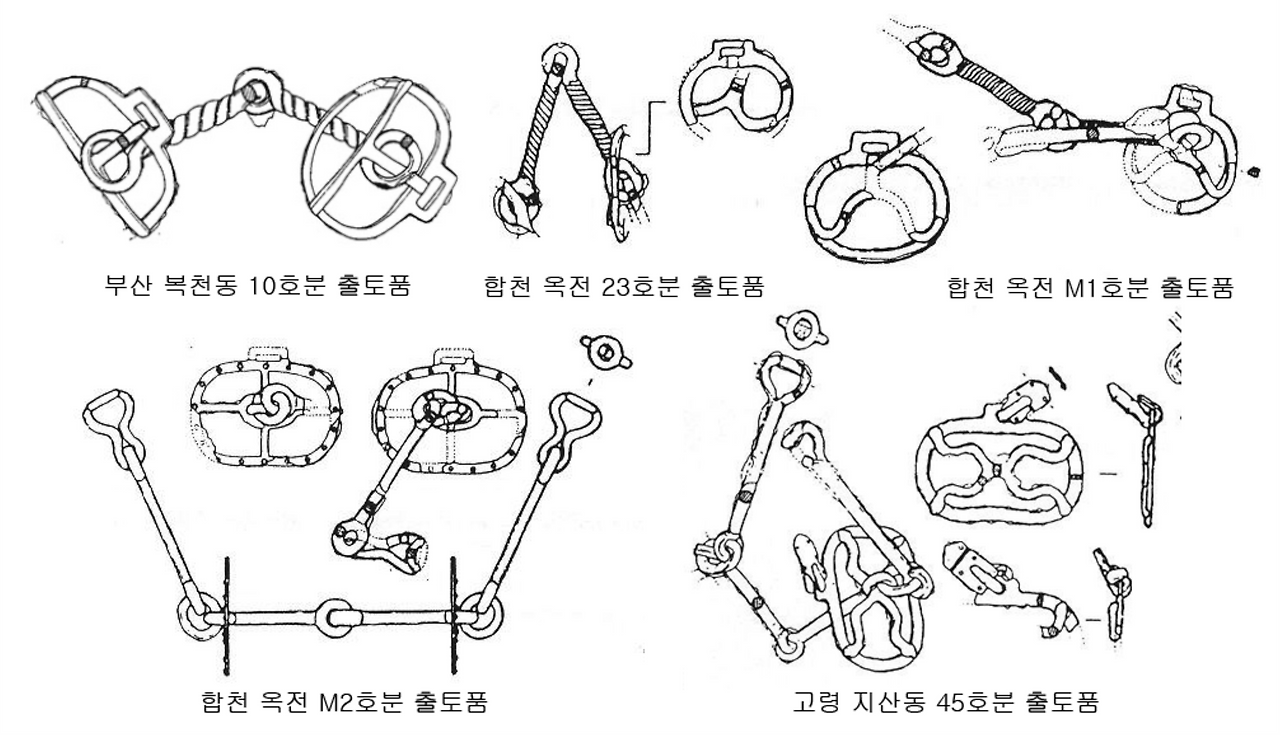 부산 복천동 10호분 출토품

합천 옥전 23호분 출토품

합천 옥전 M1호분 출토품

합천 옥전 M2호분 출토품

고령 지산동 45호분 출토품