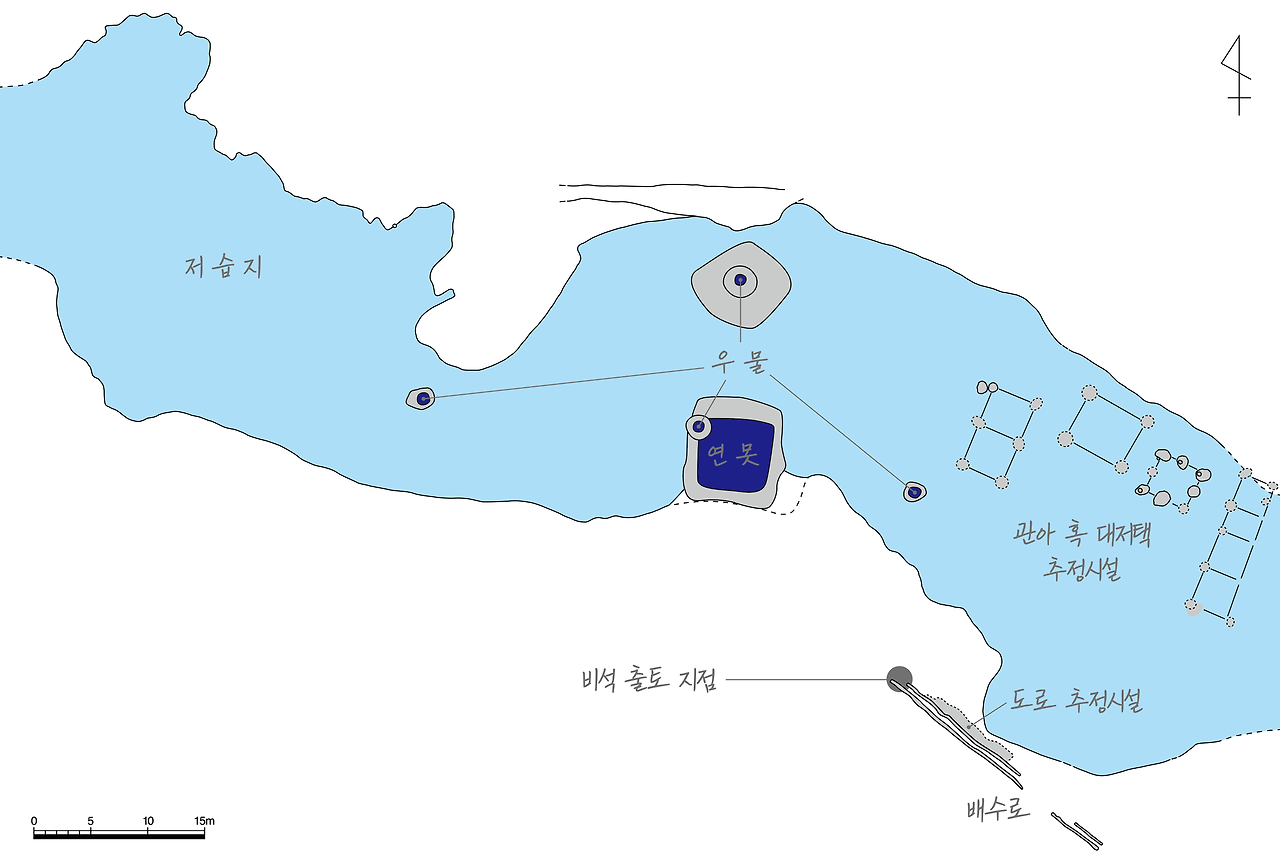 저습지

우물

연못

관아 혹 대저택
추정시설

비석 출토 지점

도로 추정시설

배수로

0 5 10 15m