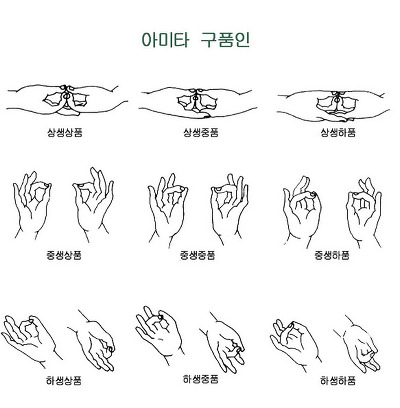 아미타 구품인

상생상품

상생중품

상생하품

중생상품

중생중품

중생하품

하생상품

하생중품

하생하품