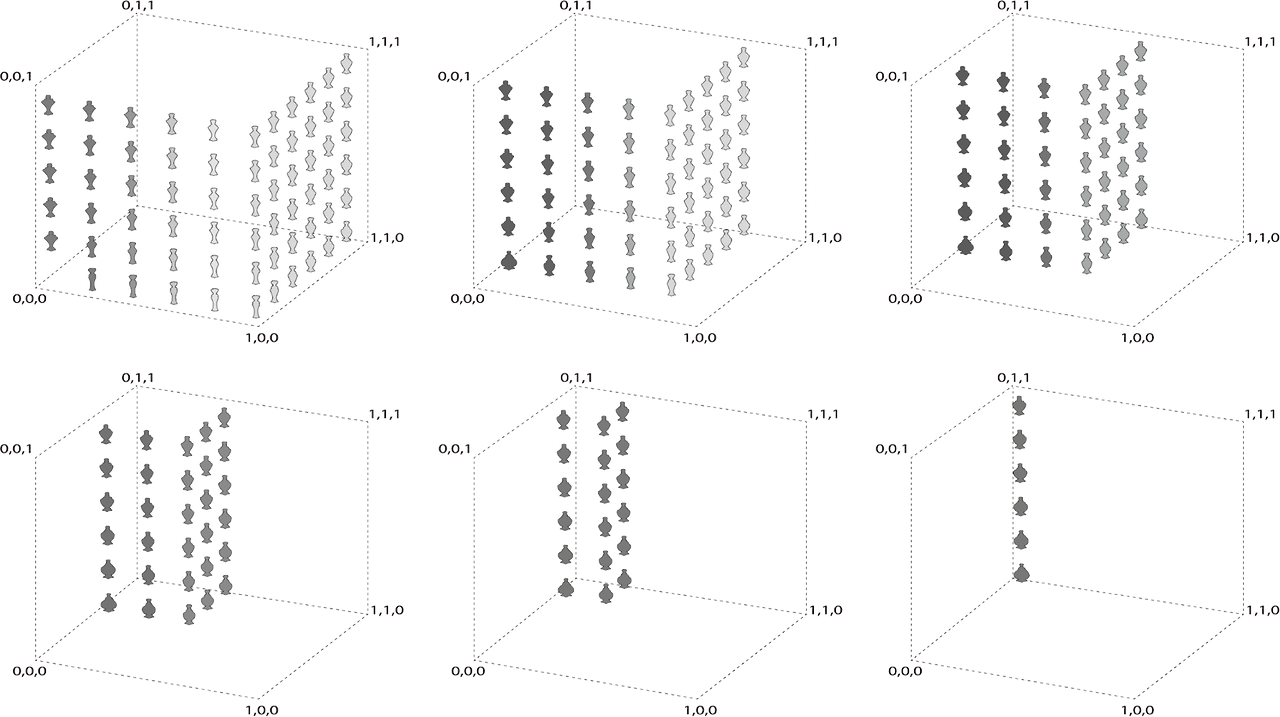 0,1,1
1,1,1
0,0,1
1,1,0
0,0,0
1,0,0

0,1,1
1,1,1
0,0,1
1,1,0
0,0,0
1,0,0

0,1,1
1,1,1
0,0,1
1,1,0
0,0,0
1,0,0

0,1,1
1,1,1
0,0,1
1,1,0
0,0,0
1,0,0

0,1,1
1,1,1
0,0,1
1,1,0
0,0,0
1,0,0

0,1,1
1,1,1
0,0,1
1,1,0
0,0,0
1,0,0