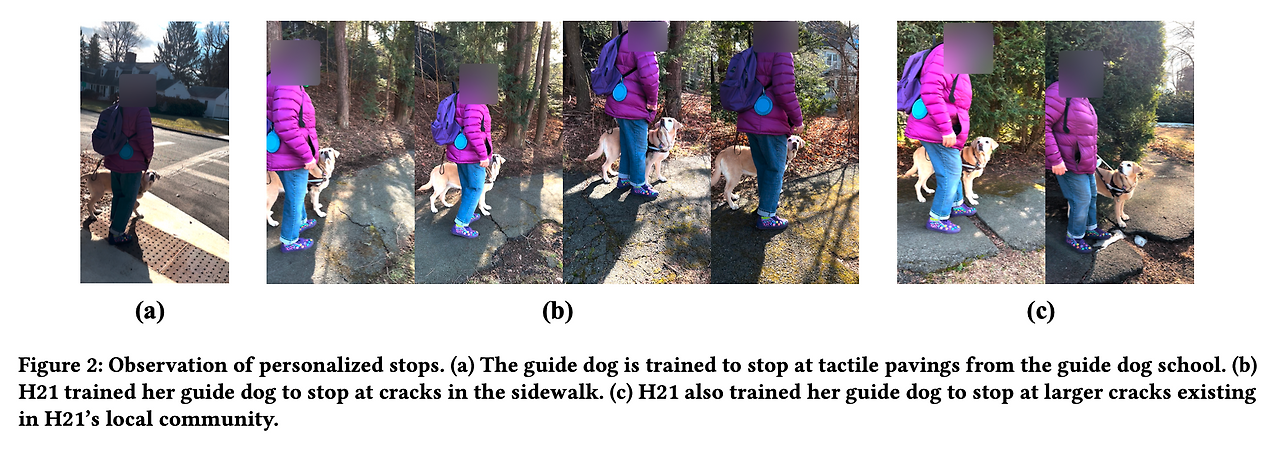 (a)

(b)

(c)

Figure 2: Observation of personalized stops. (a) The guide dog is trained to stop at tactile pavings from the guide dog school. (b) H21 trained her guide dog to stop at cracks in the sidewalk. (c) H21 also trained her guide dog to stop at larger cracks existing in H21's local community.