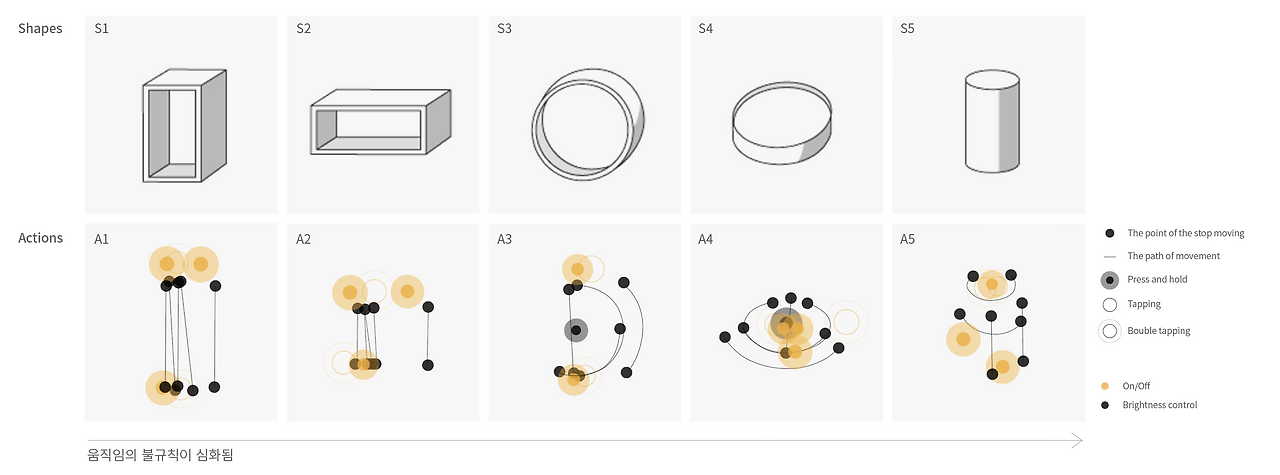 Shapes

S1

S2

S3

S4

S5

Actions

A1

A2

A3

A4

A5

The point of the stop moving

The path of movement

Press and hold

Tapping

Bouble tapping

On/Off

Brightness control

움직임의 불규칙이 심화됨