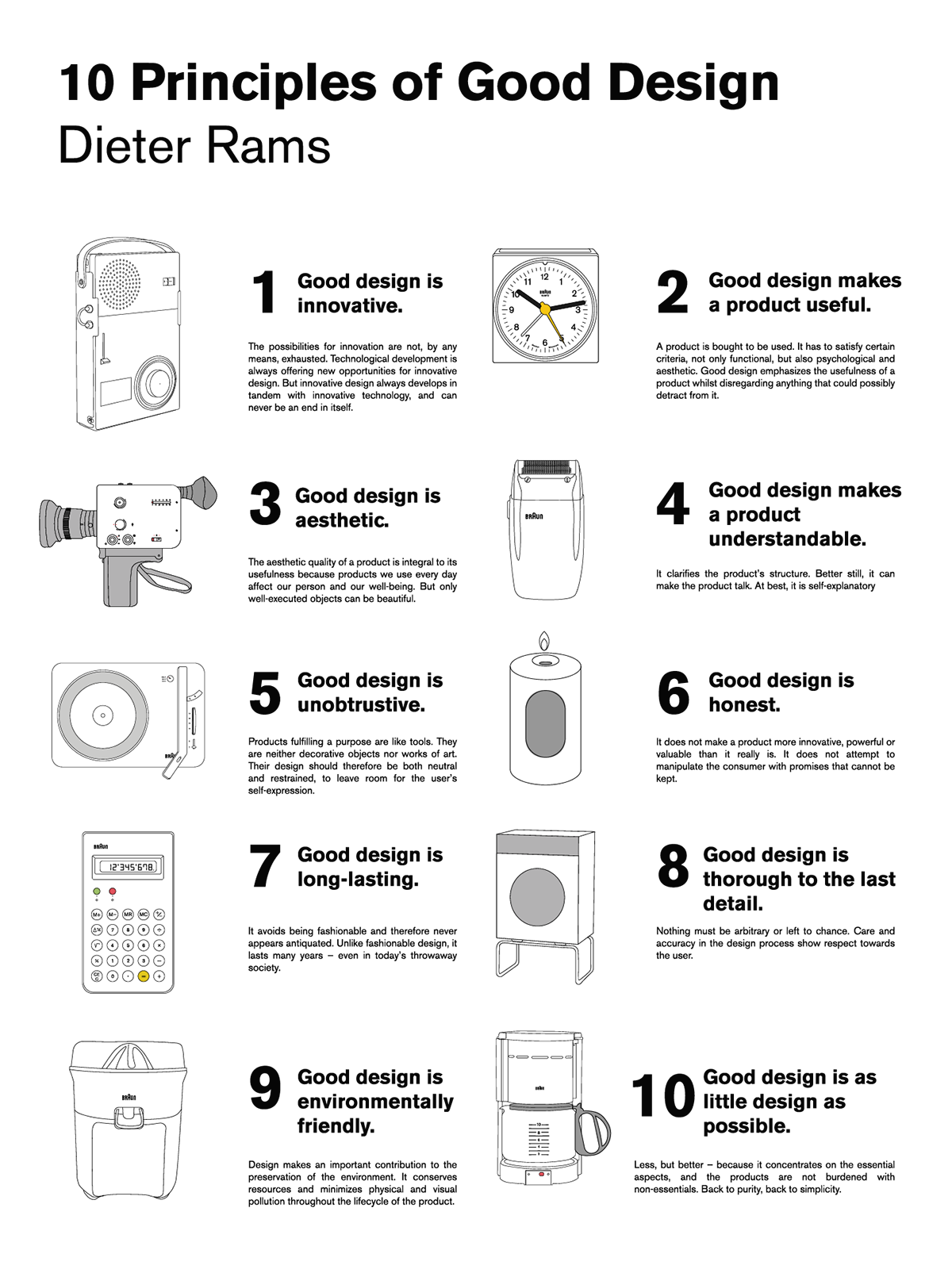 10 Principles of Good Design
Dieter Rams

1 Good design is innovative.

The possibilities for innovation are not, by any means, exhausted. Technological development is always offering new opportunities for innovative design. But innovative design always develops in tandem with innovative technology, and can never be an end in itself.

12 1 2 3 4 5 6 7 8 9 10 11 BRAUN

2 Good design makes a product useful.

A product is bought to be used. It has to satisfy certain criteria, not only functional, but also psychological and aesthetic. Good design emphasizes the usefulness of a product whilst disregarding anything that could possibly detract from it.

3 Good design is aesthetic.

The aesthetic quality of a product is integral to its usefulness because products we use every day affect our person and our well-being. But only well-executed objects can be beautiful.

BRAUN

4 Good design makes a product understandable.

It clarifies the product's structure. Better still, it can make the product talk. At best, it is self-explanatory

5 Good design is unobtrusive.

Products fulfilling a purpose are like tools. They are neither decorative objects nor works of art. Their design should therefore be both neutral and restrained, to leave room for the user's self-expression.

6 Good design is honest.

It does not make a product more innovative, powerful or valuable than it really is. It does not attempt to manipulate the consumer with promises that cannot be kept.

BRAUN
12'345'678.

7 Good design is long-lasting.

It avoids being fashionable and therefore never appears antiquated. Unlike fashionable design, it lasts many years – even in today's throwaway society.

8 Good design is thorough to the last detail.

Nothing must be arbitrary or left to chance. Care and accuracy in the design process show respect towards the user.

BRAUN

9 Good design is environmentally friendly.

Design makes an important contribution to the preservation of the environment. It conserves resources and minimizes physical and visual pollution throughout the lifecycle of the product.

BRAUN

10 Good design is as little design as possible.

Less, but better – because it concentrates on the essential aspects, and the products are not burdened with non-essentials. Back to purity, back to simplicity.