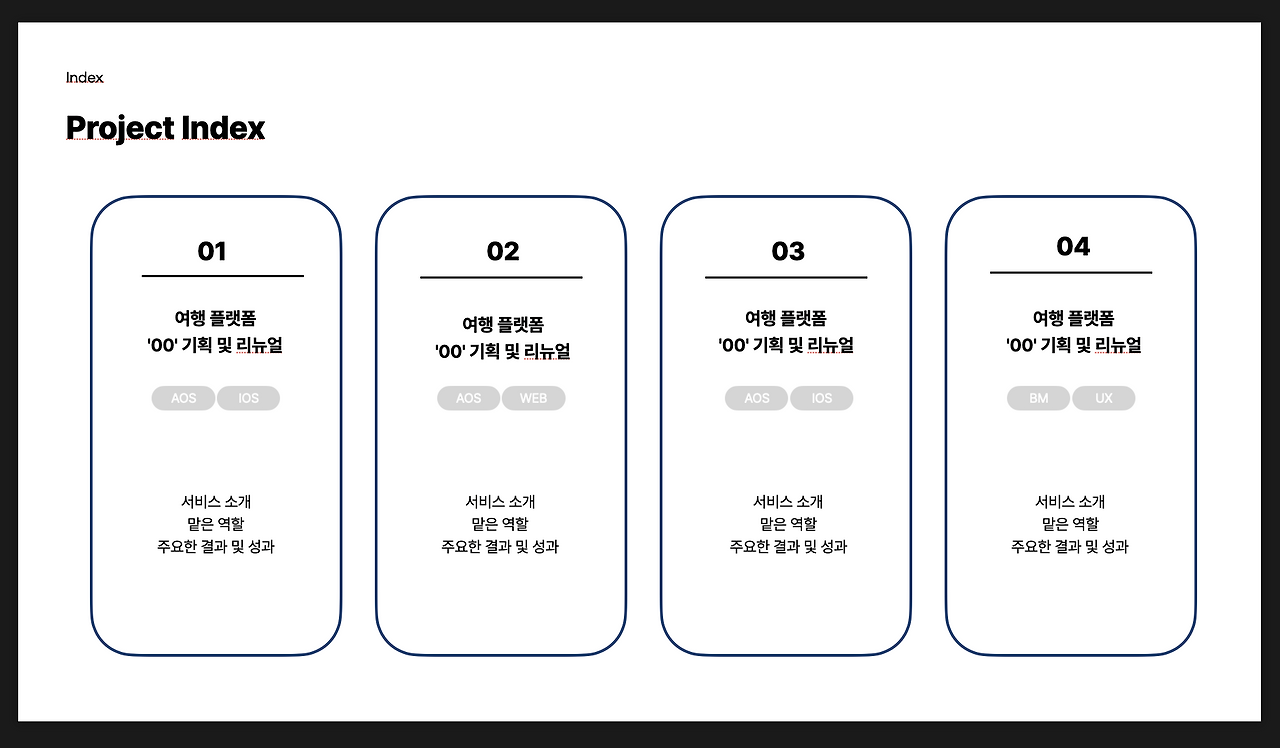 Index

Project Index

01

여행 플랫폼
'00' 기획 및 리뉴얼

AOS IOS

서비스 소개
맡은 역할
주요한 결과 및 성과

02

여행 플랫폼
'00' 기획 및 리뉴얼

AOS WEB

서비스 소개
맡은 역할
주요한 결과 및 성과

03

여행 플랫폼
'00' 기획 및 리뉴얼

AOS IOS

서비스 소개
맡은 역할
주요한 결과 및 성과

04

여행 플랫폼
'00' 기획 및 리뉴얼

BM UX

서비스 소개
맡은 역할
주요한 결과 및 성과