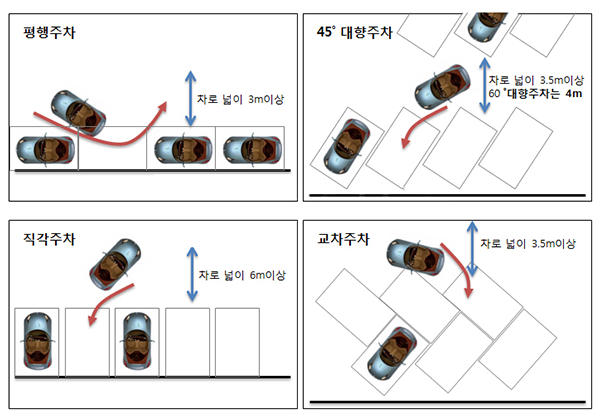 평행주차

자로 넓이 3m이상

45° 대향주차

자로 넓이 3.5m이상
60 °대향주차는 4m

직각주차

자로 넓이 6m이상

교차주차

자로 넓이 3.5m이상