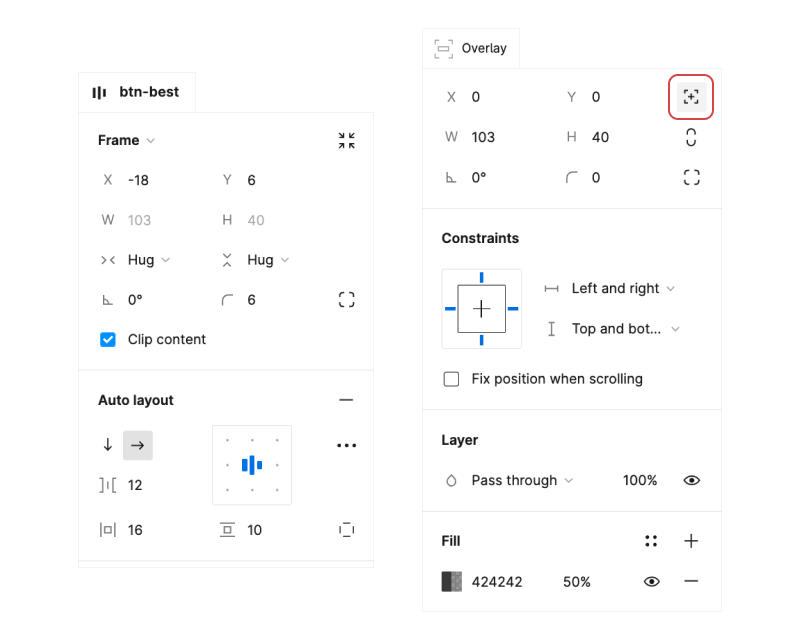 btn-best

Frame

X -18
Y 6
W 103
H 40
Hug
Hug
0°
6

Clip content

Auto layout

12
16
10

Overlay

X 0
Y 0
W 103
H 40
0°
0

Constraints

Left and right
Top and bot...

Fix position when scrolling

Layer

Pass through
100%

Fill

424242
50%