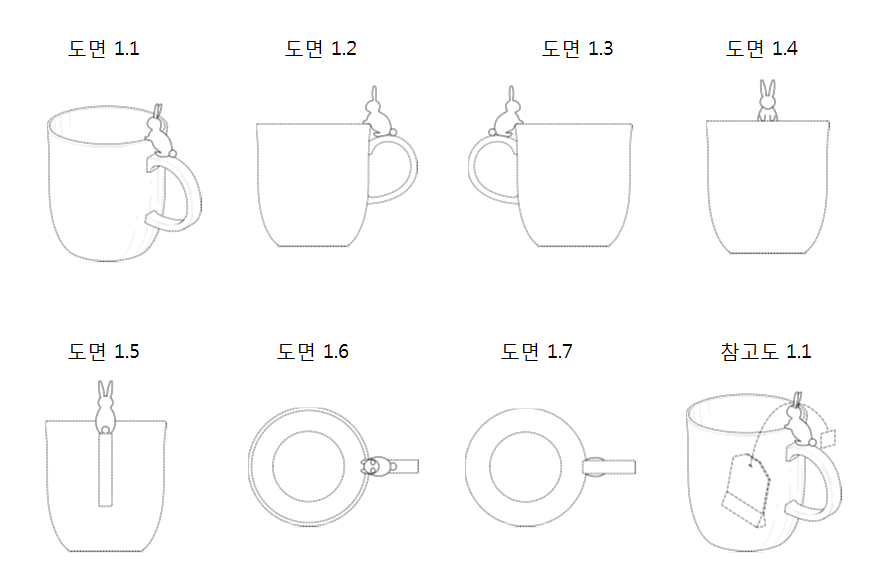 도면 1.1

도면 1.2

도면 1.3

도면 1.4

도면 1.5

도면 1.6

도면 1.7

참고도 1.1