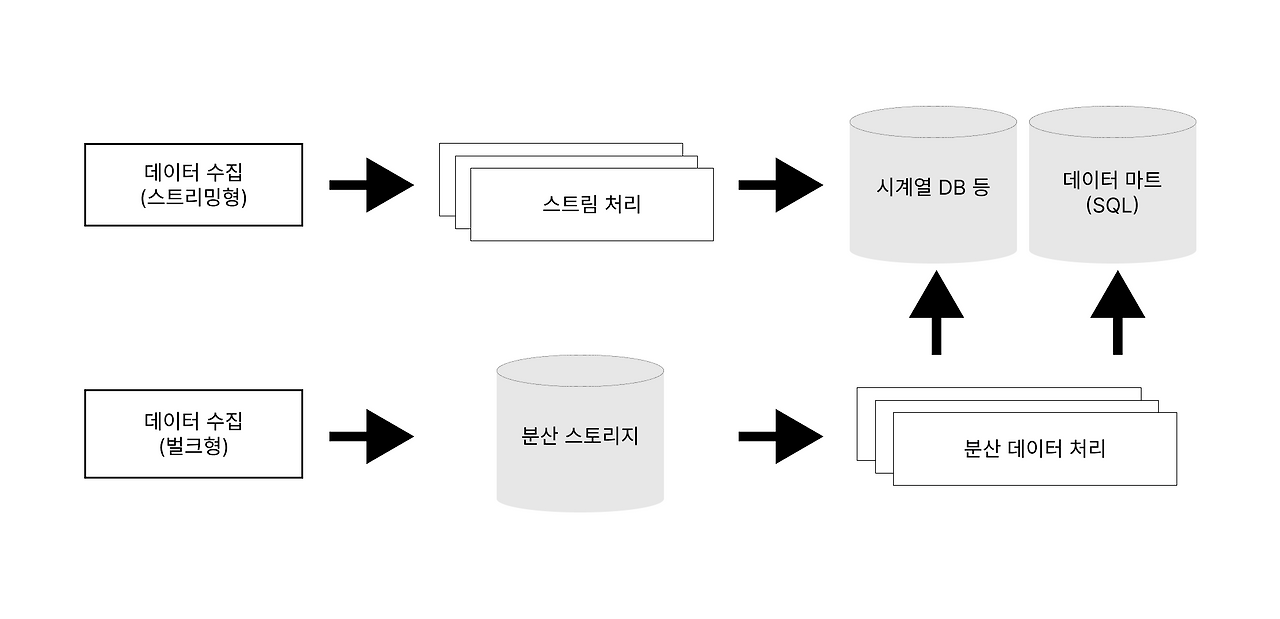 데이터 수집
(스트리밍형)

스트림 처리

시계열 DB 등

데이터 마트
(SQL)

데이터 수집
(벌크형)

분산 스토리지

분산 데이터 처리