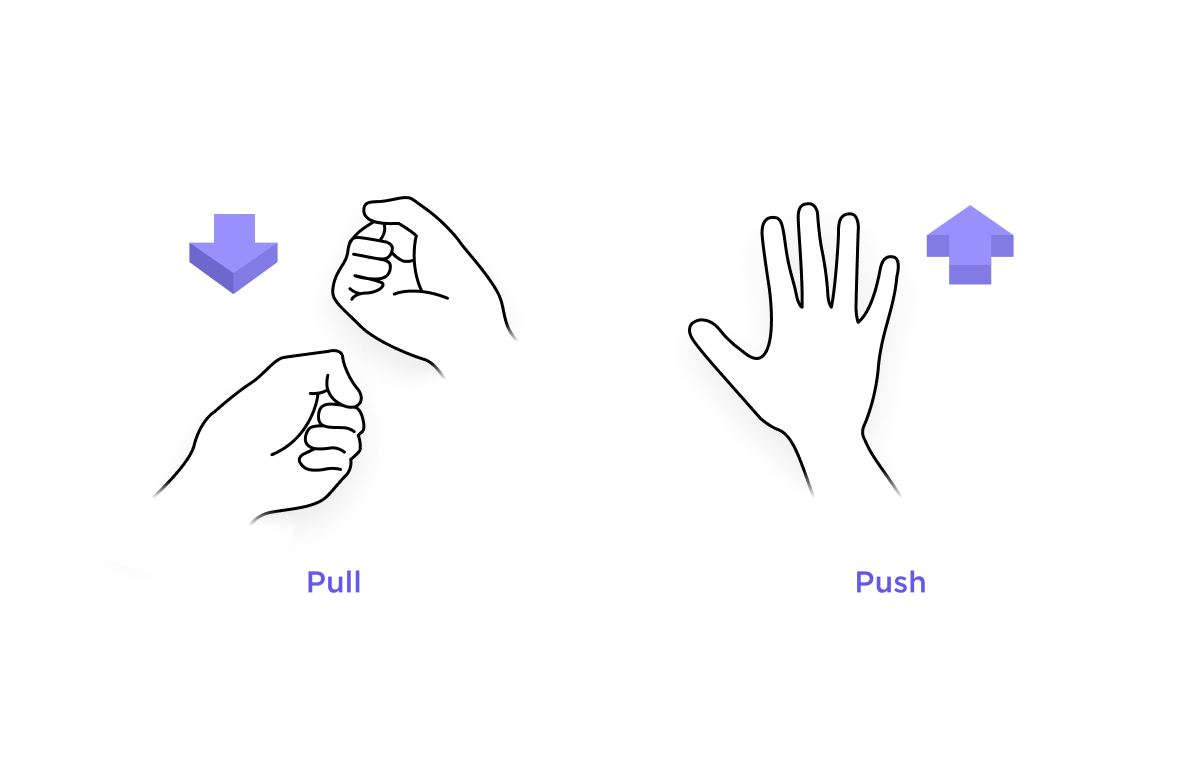 Pull

Push