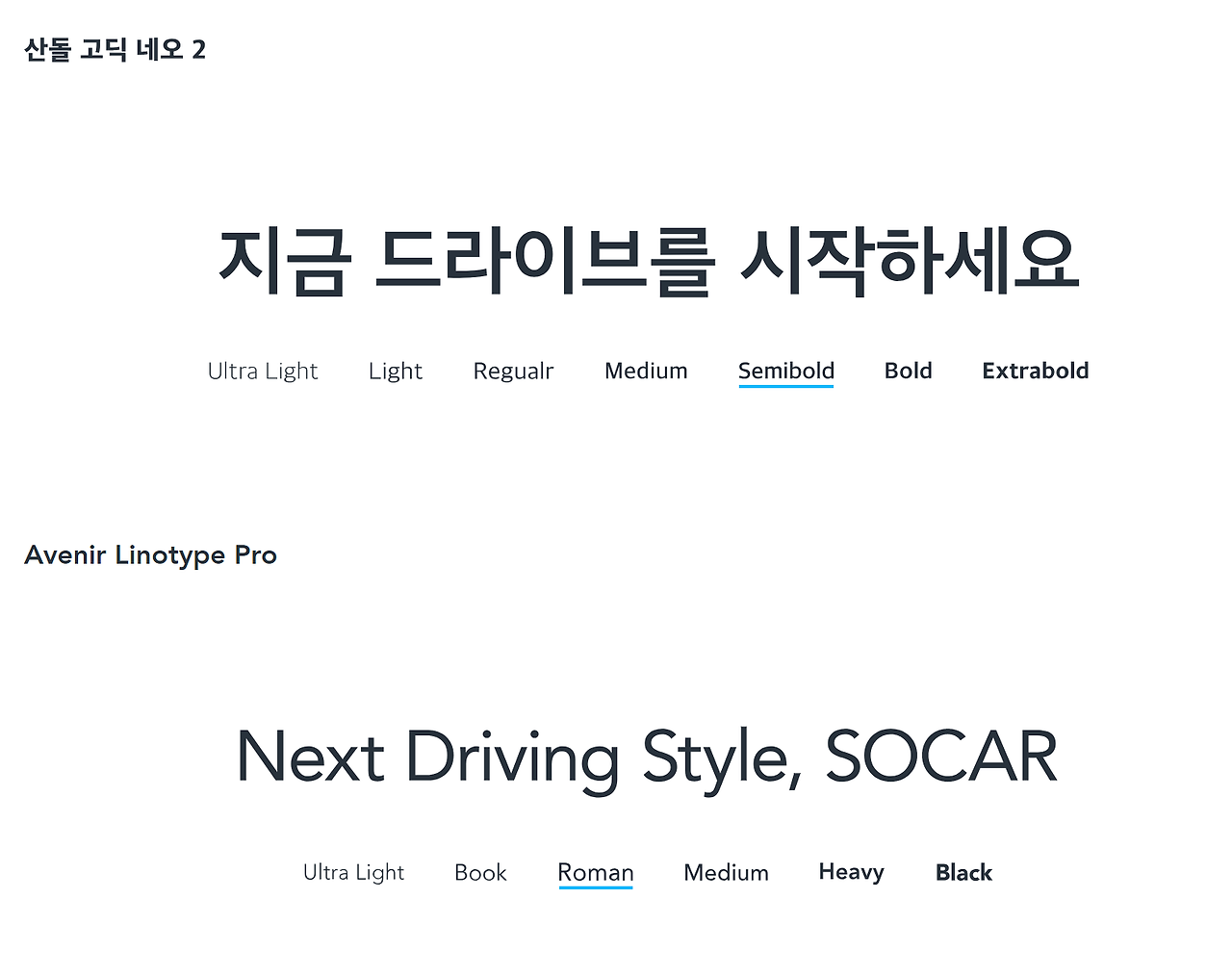 산돌 고딕 네오 2

지금 드라이브를 시작하세요

Ultra Light Light Regualr Medium Semibold Bold Extrabold

Avenir Linotype Pro

Next Driving Style, SOCAR

Ultra Light Book Roman Medium Heavy Black