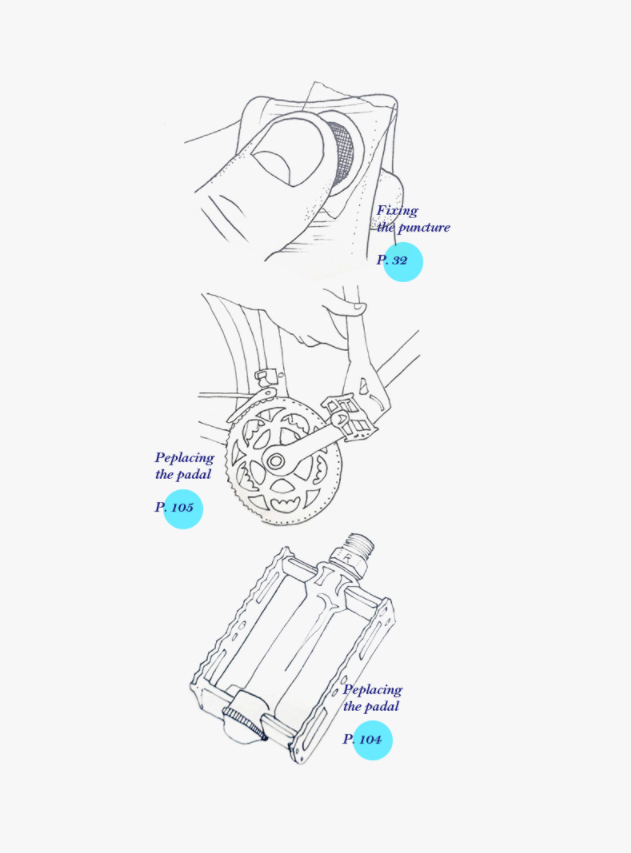 Fixing the puncture

P. 32

Peplacing the padal

P. 105

Peplacing the padal

P. 104