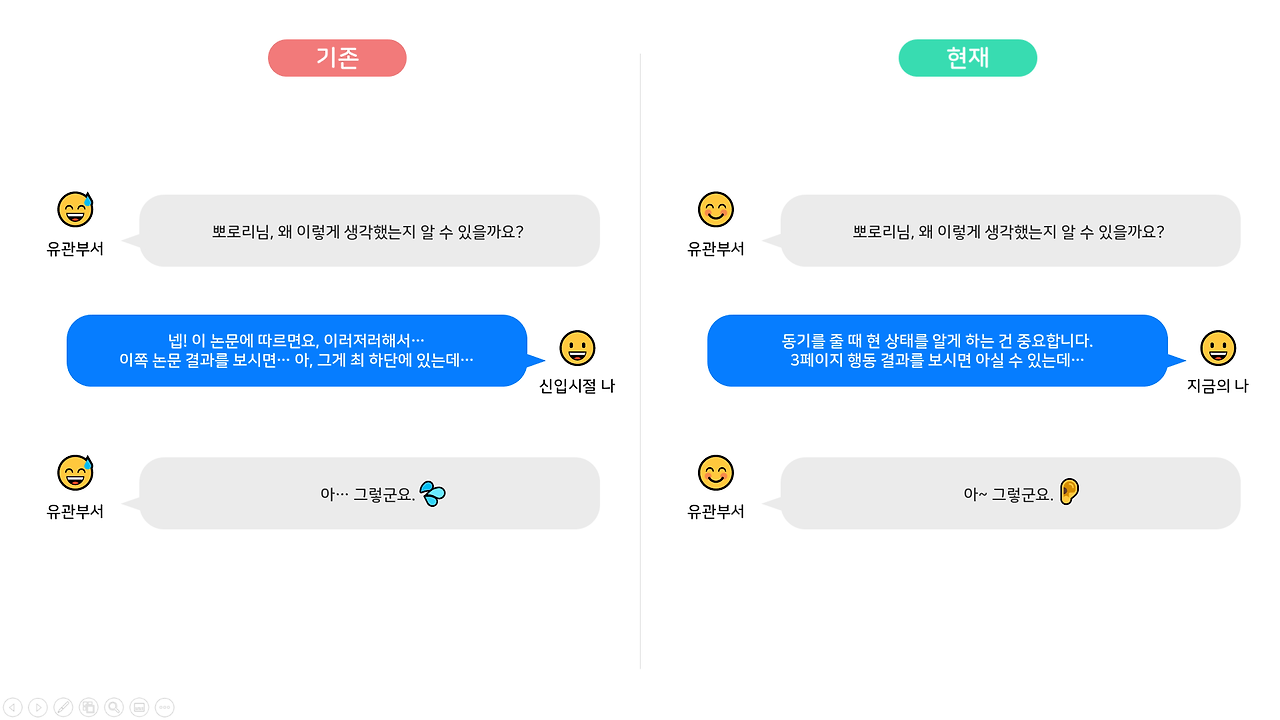 기존

유관부서

뽀로리님, 왜 이렇게 생각했는지 알 수 있을까요?

넵! 이 논문에 따르면요, 이러저러해서…
이쪽 논문 결과를 보시면… 아, 그게 최 하단에 있는데…

신입시절 나

유관부서

아… 그렇군요.

현재

유관부서

뽀로리님, 왜 이렇게 생각했는지 알 수 있을까요?

동기를 줄 때 현 상태를 알게 하는 건 중요합니다.
3페이지 행동 결과를 보시면 아실 수 있는데…

지금의 나

유관부서

아~ 그렇군요.