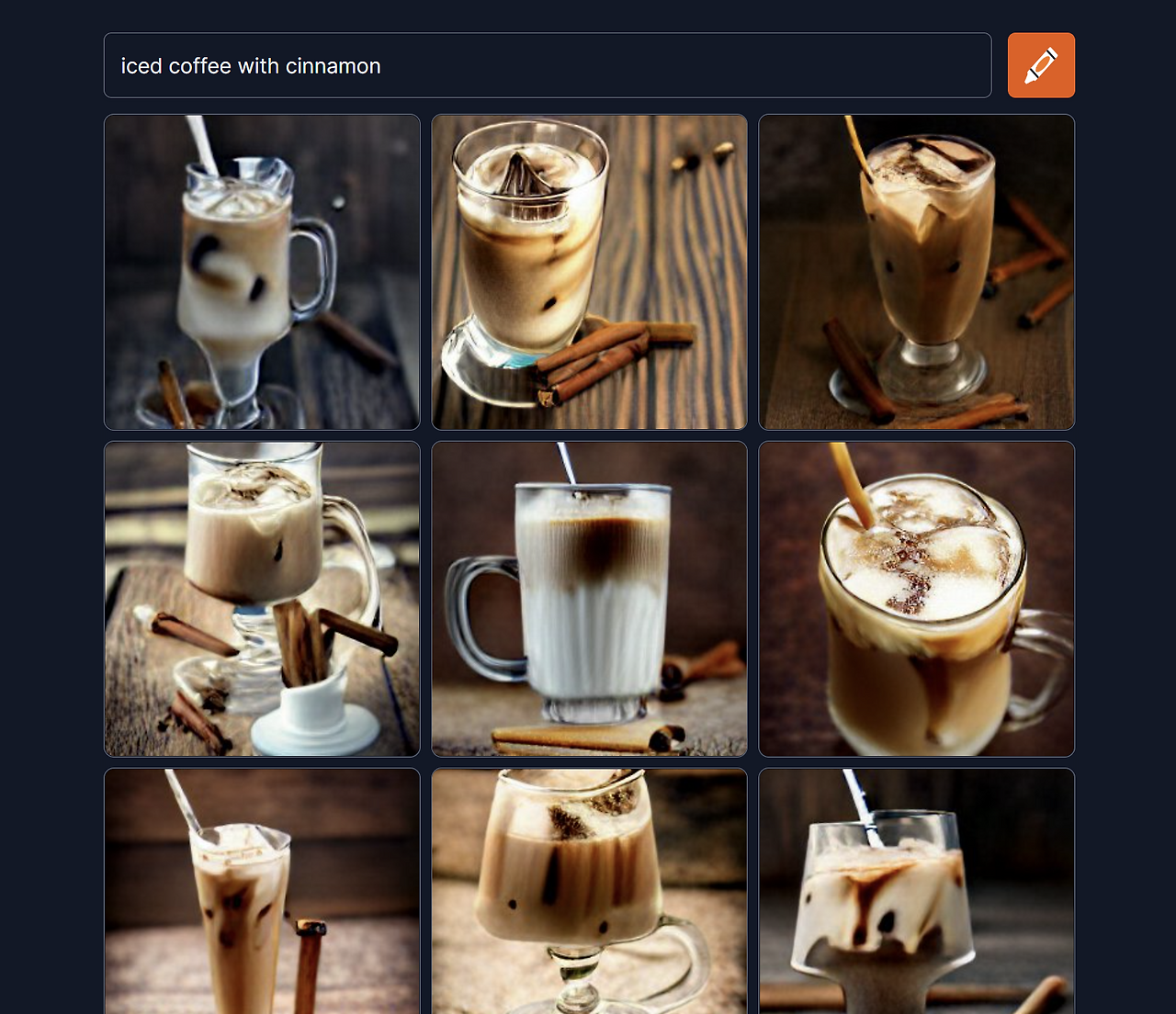 iced coffee with cinnamon