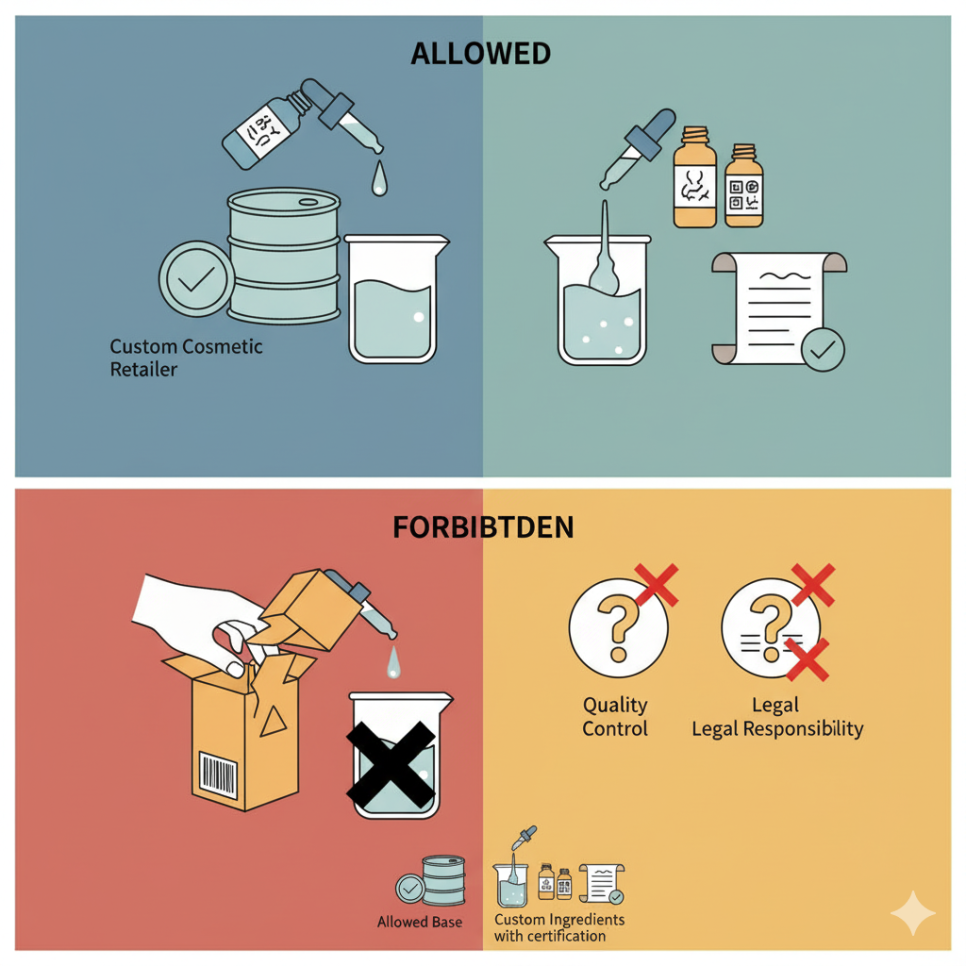 ALLOWED

Custom Cosmetic Retailer

FORBIBTDEN

Quality Control

Legal
Legal Responsibility

Allowed Base

Custom Ingredients with certification