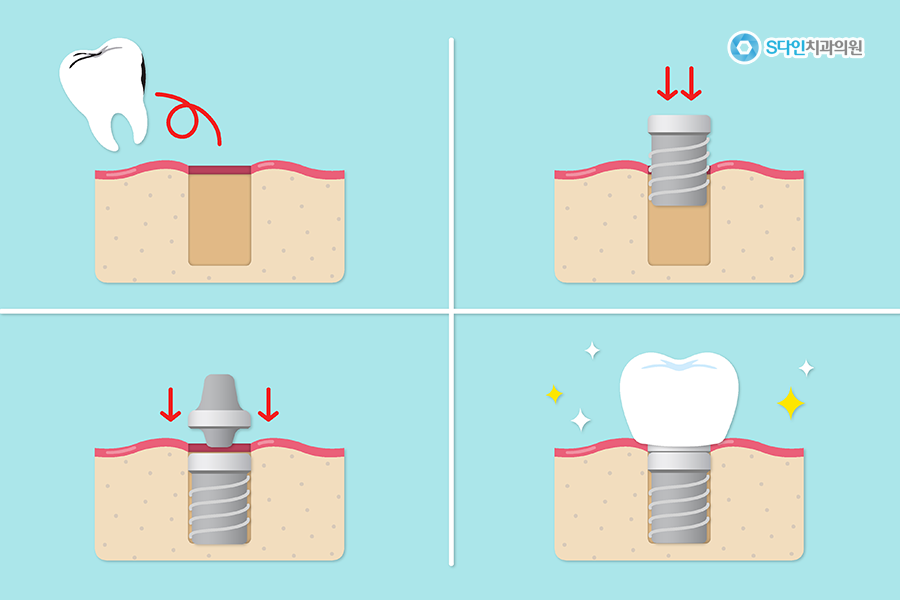 S다인치과의원