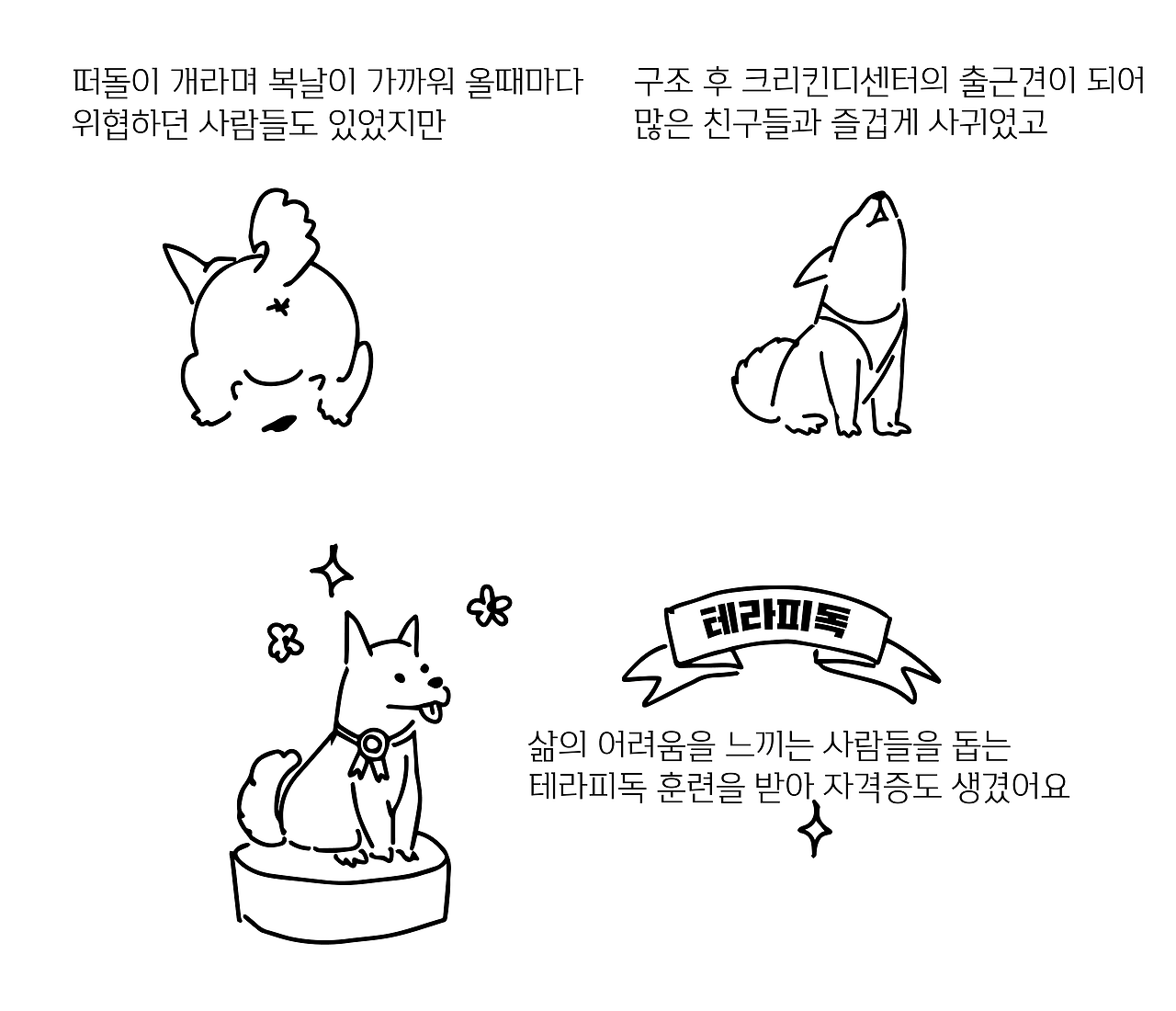 떠돌이 개라며 복날이 가까워 올때마다 위협하던 사람들도 있었지만

구조 후 크리킨디센터의 출근견이 되어 많은 친구들과 즐겁게 사귀었고

테라피독

삶의 어려움을 느끼는 사람들을 돕는 테라피독 훈련을 받아 자격증도 생겼어요