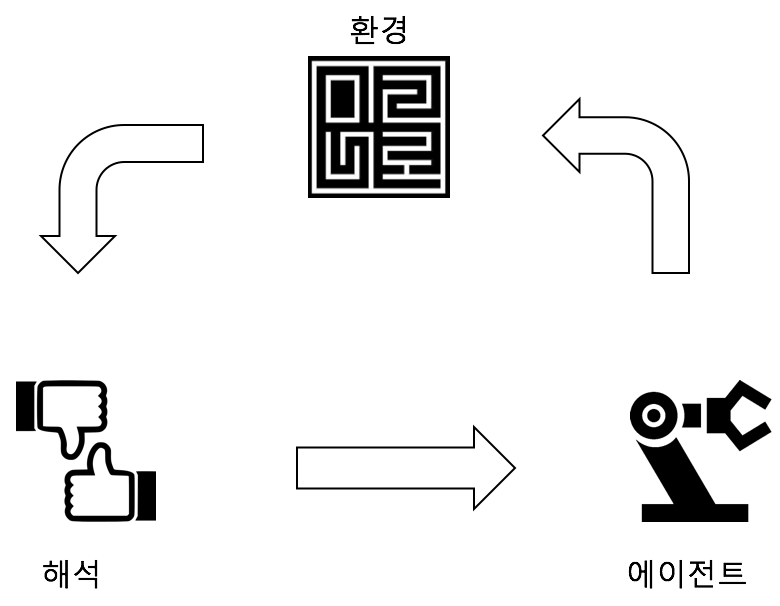 환경

해석

에이전트