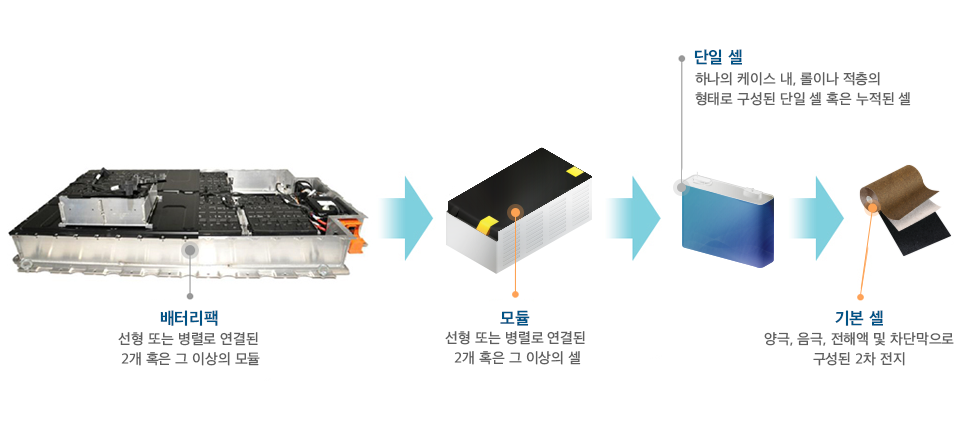 단일 셀
하나의 케이스 내, 롤이나 적층의 형태로 구성된 단일 셀 혹은 누적된 셀

배터리팩
선형 또는 병렬로 연결된 2개 혹은 그 이상의 모듈

모듈
선형 또는 병렬로 연결된 2개 혹은 그 이상의 셀

기본 셀
양극, 음극, 전해액 및 차단막으로 구성된 2차 전지