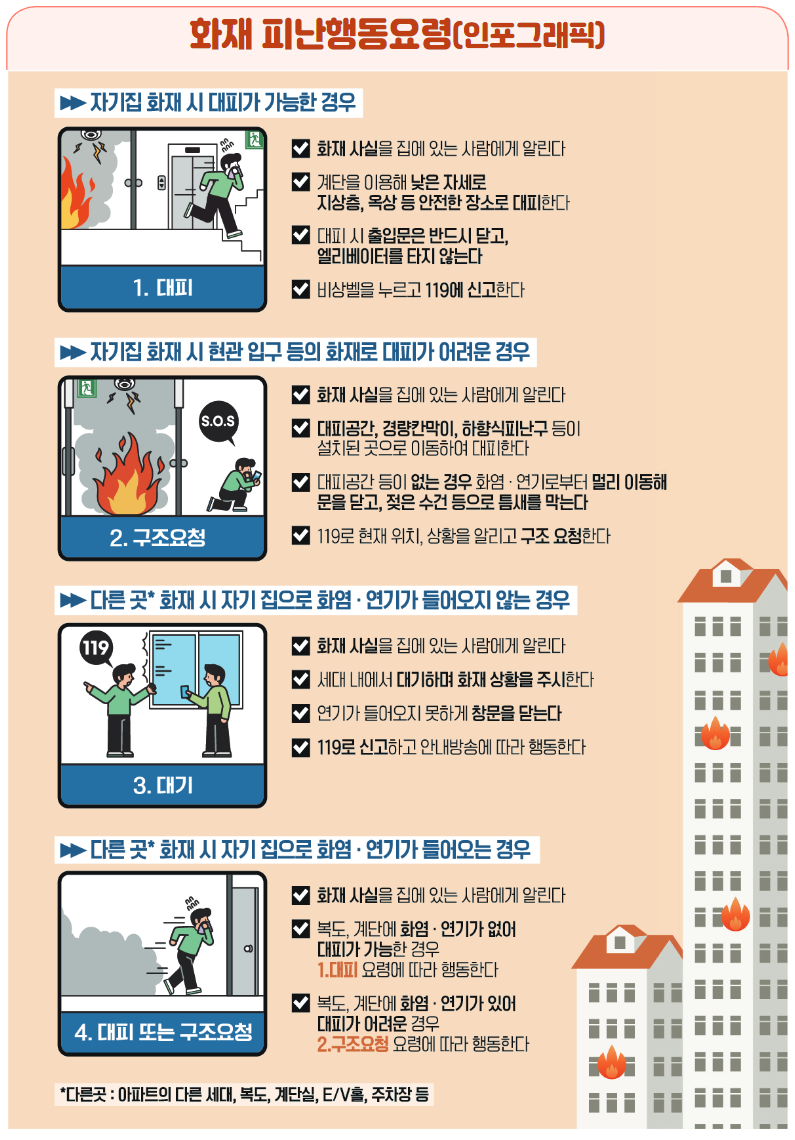 화재 피난행동요령(인포그래픽)

▶▶ 자기집 화재 시 대피가 가능한 경우

1. 대피

화재 사실을 집에 있는 사람에게 알린다

계단을 이용해 낮은 자세로 지상층, 옥상 등 안전한 장소로 대피한다

대피 시 출입문은 반드시 닫고, 엘리베이터를 타지 않는다

비상벨을 누르고 119에 신고한다

▶▶ 자기집 화재 시 현관 입구 등의 화재로 대피가 어려운 경우

S.O.S

2. 구조요청

화재 사실을 집에 있는 사람에게 알린다

대피공간, 경량칸막이, 하향식피난구 등이 설치된 곳으로 이동하여 대피한다

대피공간 등이 없는 경우 화염 · 연기로부터 멀리 이동해 문을 닫고, 젖은 수건 등으로 틈새를 막는다

119로 현재 위치, 상황을 알리고 구조 요청한다

▶▶ 다른 곳* 화재 시 자기 집으로 화염 · 연기가 들어오지 않는 경우

119

3. 대기

화재 사실을 집에 있는 사람에게 알린다

세대 내에서 대기하며 화재 상황을 주시한다

연기가 들어오지 못하게 창문을 닫는다

119로 신고하고 안내방송에 따라 행동한다

▶▶ 다른 곳* 화재 시 자기 집으로 화염 · 연기가 들어오는 경우

4. 대피 또는 구조요청

화재 사실을 집에 있는 사람에게 알린다

복도, 계단에 화염 · 연기가 없어 대피가 가능한 경우 1.대피 요령에 따라 행동한다

복도, 계단에 화염 · 연기가 있어 대피가 어려운 경우 2.구조요청 요령에 따라 행동한다

*다른곳 : 아파트의 다른 세대, 복도, 계단실, E/V홀, 주차장 등