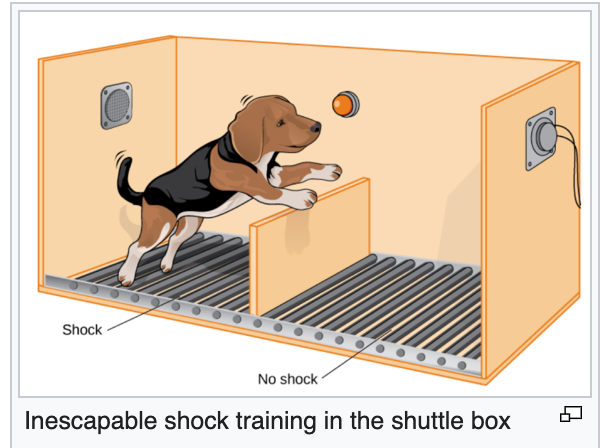 Shock

No shock

Inescapable shock training in the shuttle box