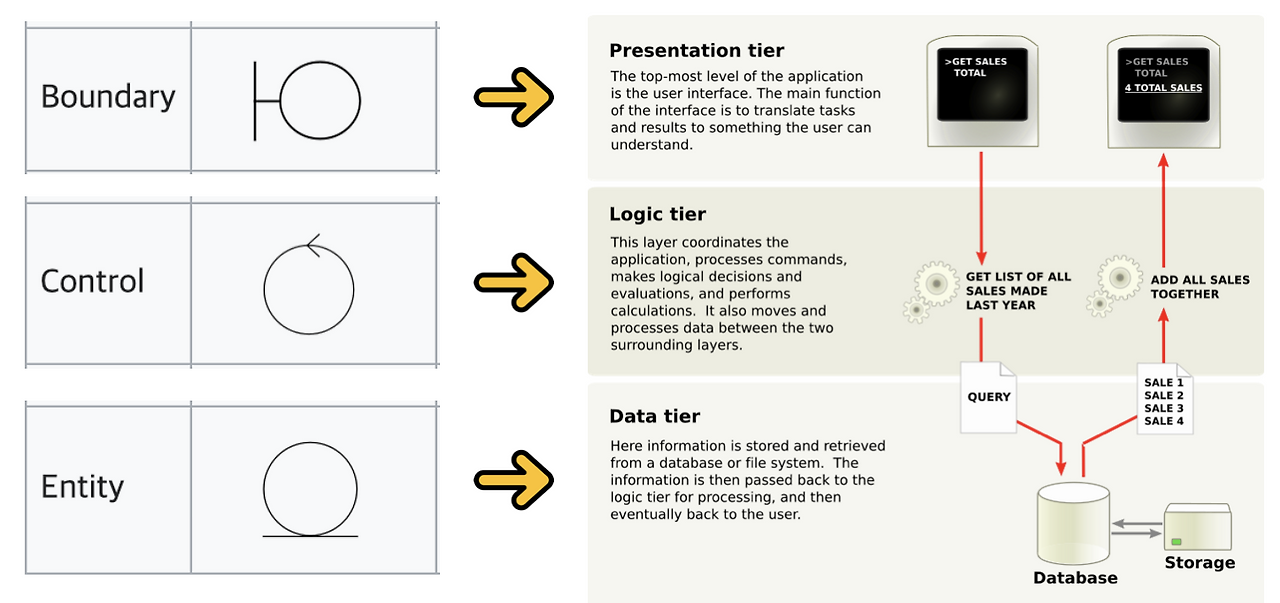 Boundary

Control

Entity

Presentation tier

The top-most level of the application is the user interface. The main function of the interface is to translate tasks and results to something the user can understand.

>GET SALES TOTAL

>GET SALES TOTAL
4 TOTAL SALES

Logic tier

This layer coordinates the application, processes commands, makes logical decisions and evaluations, and performs calculations. It also moves and processes data between the two surrounding layers.

GET LIST OF ALL SALES MADE LAST YEAR

ADD ALL SALES TOGETHER

QUERY

SALE 1
SALE 2
SALE 3
SALE 4

Data tier

Here information is stored and retrieved from a database or file system. The information is then passed back to the logic tier for processing, and then eventually back to the user.

Database

Storage