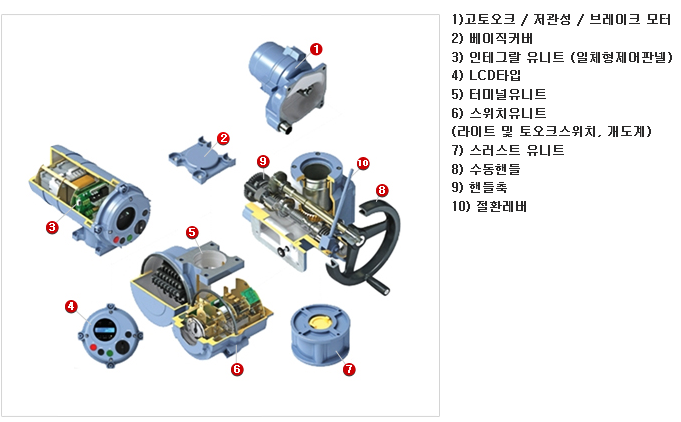 1
2
9
10
8
3
5
4
6
7

1)고토오크 / 저관성 / 브레이크 모터
2) 베이직커버
3) 인테그랄 유니트 (일체형제어판넬)
4) LCD타입
5) 터미널유니트
6) 스위치유니트
(라이트 및 토오크스위치, 개도계)
7) 스러스트 유니트
8) 수동핸들
9) 핸들축
10) 절환레버