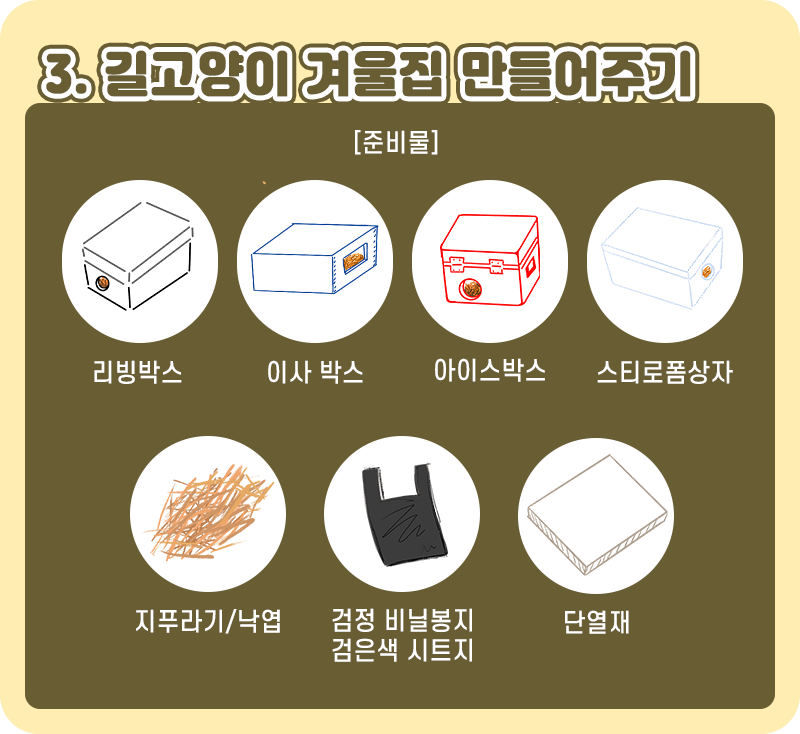 3. 길고양이 겨울집 만들어주기

[준비물]

리빙박스

이사 박스

아이스박스

스티로폼상자

지푸라기/낙엽

검정 비닐봉지
검은색 시트지

단열재