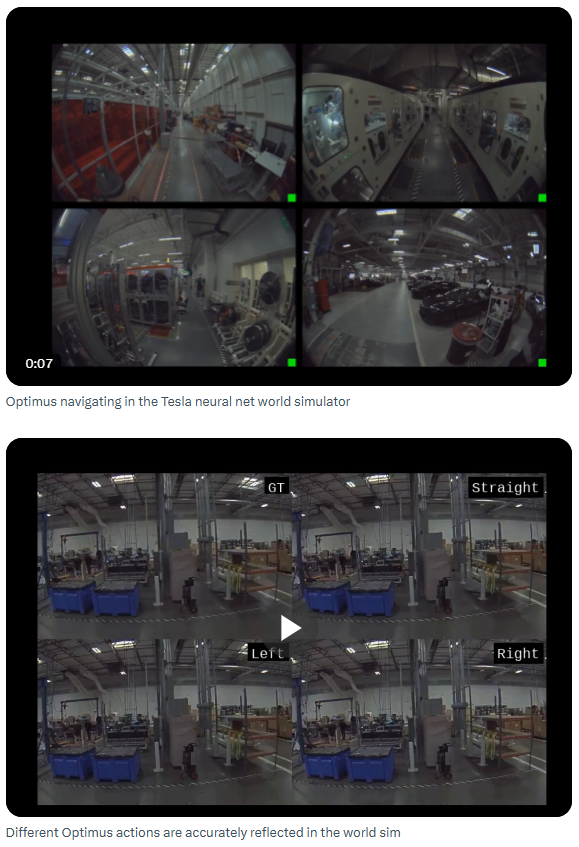 0:07

Optimus navigating in the Tesla neural net world simulator

GT

Straight

Left

Right

Different Optimus actions are accurately reflected in the world sim