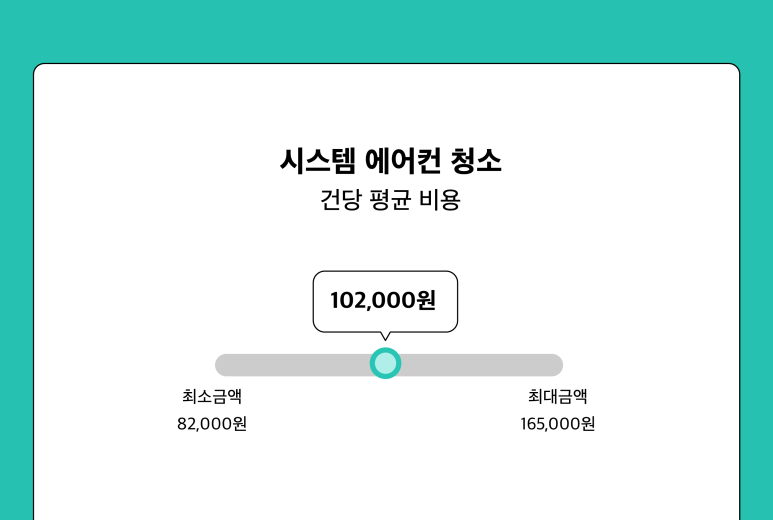 시스템 에어컨 청소
건당 평균 비용

102,000원

최소금액
82,000원

최대금액
165,000원