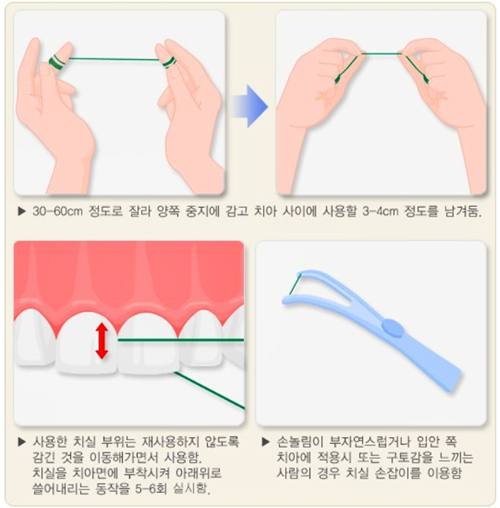 ▶ 30-60cm 정도로 잘라 양쪽 중지에 감고 치아 사이에 사용할 3-4cm 정도를 남겨둠.

▶ 사용한 치실 부위는 재사용하지 않도록 감긴 것을 이동해가면서 사용함. 치실을 치아면에 부착시켜 아래위로 쓸어내리는 동작을 5-6회 실시함.

▶ 손놀림이 부자연스럽거나 입안 쪽 치아에 적용시 또는 구토감을 느끼는 사람의 경우 치실 손잡이를 이용함