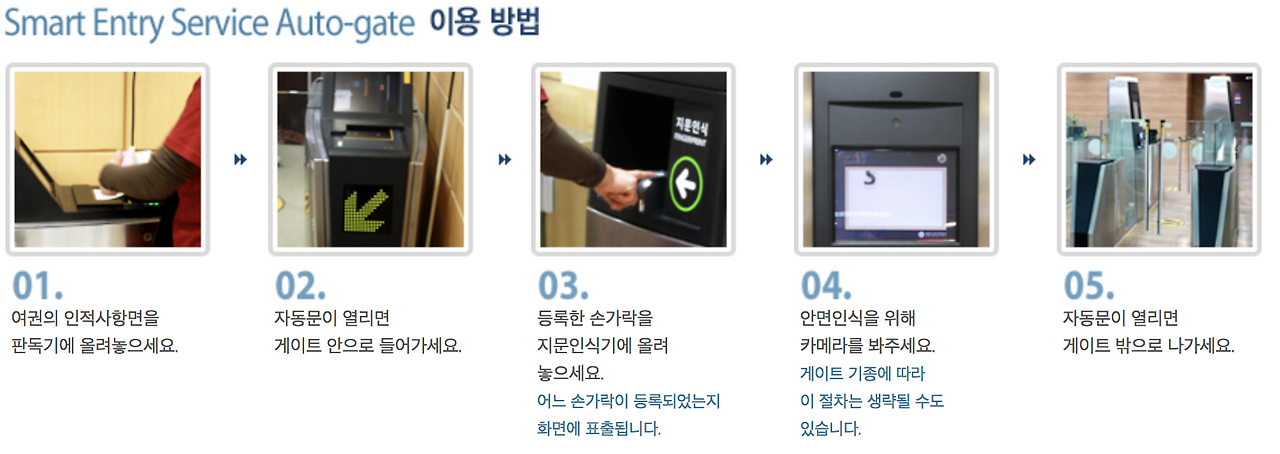 Smart Entry Service Auto-gate 이용 방법

지문인식
FINGERPRINT

01.
여권의 인적사항면을 판독기에 올려놓으세요.

02.
자동문이 열리면 게이트 안으로 들어가세요.

03.
등록한 손가락을 지문인식기에 올려 놓으세요.
어느 손가락이 등록되었는지 화면에 표출됩니다.

04.
안면인식을 위해 카메라를 봐주세요.
게이트 기종에 따라 이 절차는 생략될 수도 있습니다.

05.
자동문이 열리면 게이트 밖으로 나가세요.