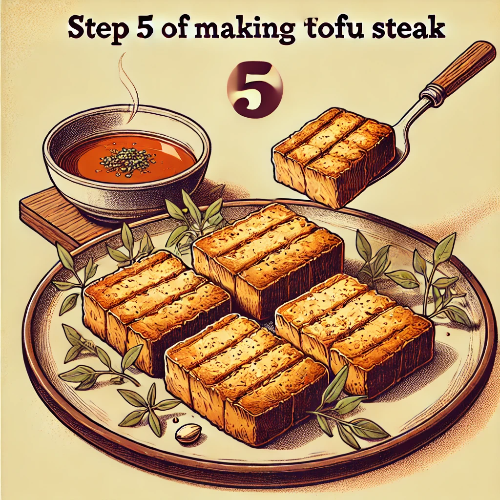 Step 5 of making tofu steak

5