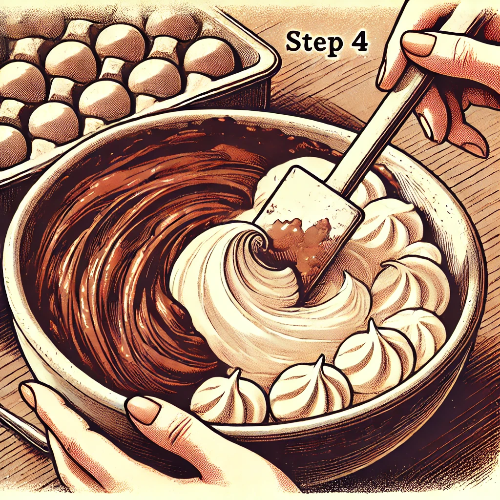 Step 4