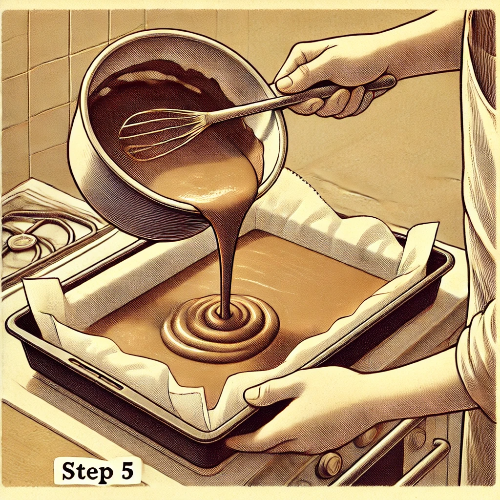 Step 5