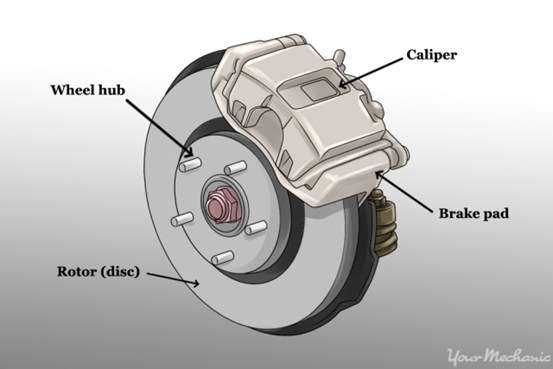 Caliper

Wheel hub

Brake pad

Rotor (disc)

YourMechanic