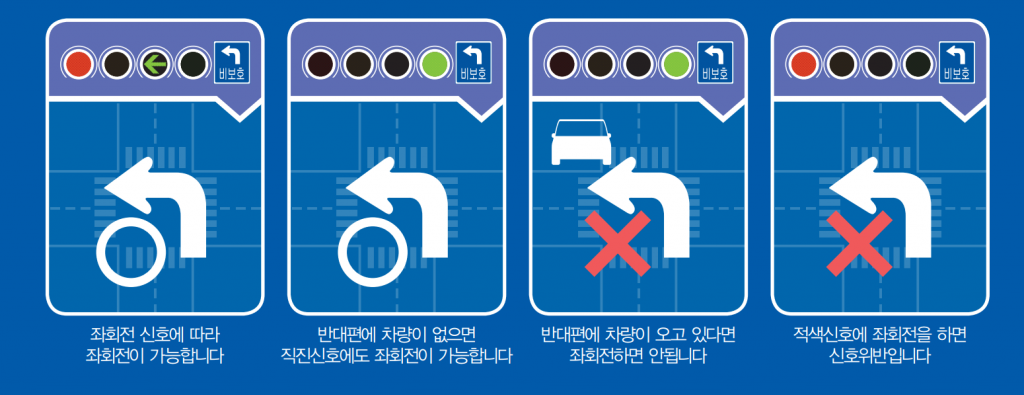 비보호

좌회전 신호에 따라
좌회전이 가능합니다

비보호

반대편에 차량이 없으면
직진신호에도 좌회전이 가능합니다

비보호

반대편에 차량이 오고 있다면
좌회전하면 안됩니다

비보호

적색신호에 좌회전을 하면
신호위반입니다