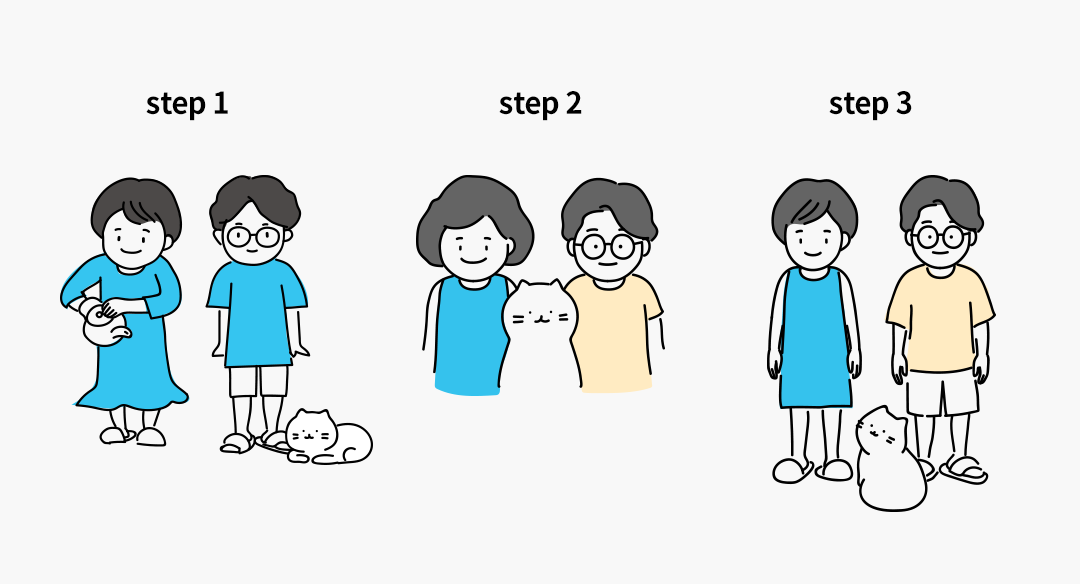 step 1

step 2

step 3