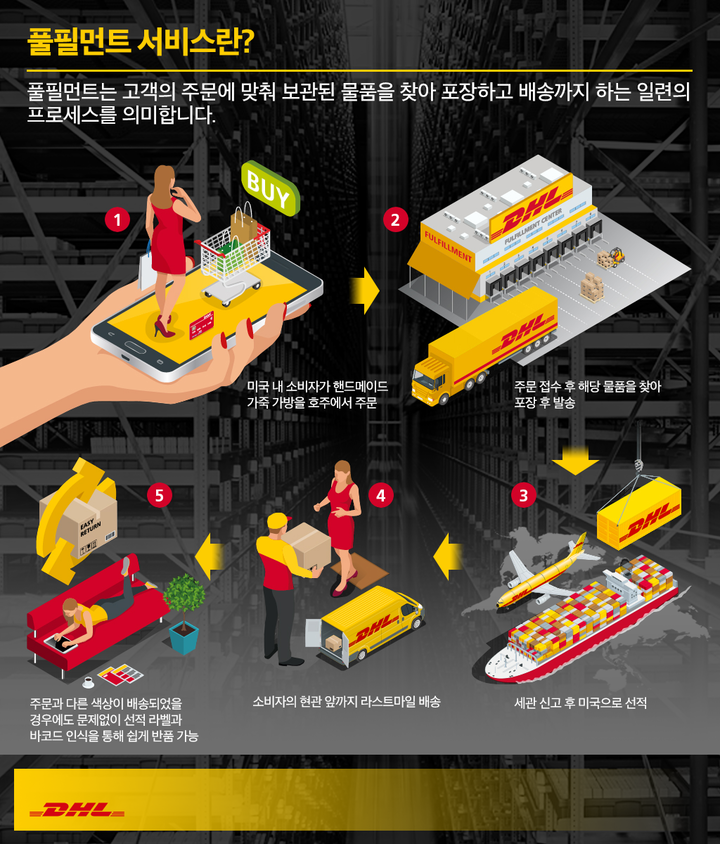 풀필먼트 서비스란?

풀필먼트는 고객의 주문에 맞춰 보관된 물품을 찾아 포장하고 배송까지 하는 일련의 프로세스를 의미합니다.

1

BUY

미국 내 소비자가 핸드메이드 가죽 가방을 호주에서 주문

2

DHL

FULFILLMENT CENTER

FULFILLMENT

DHL

주문 접수 후 해당 물품을 찾아 포장 후 발송

3

DHL

세관 신고 후 미국으로 선적

4

DHL

소비자의 현관 앞까지 라스트마일 배송

5

EASY RETURN

주문과 다른 색상이 배송되었을 경우에도 문제없이 선적 라벨과 바코드 인식을 통해 쉽게 반품 가능

DHL