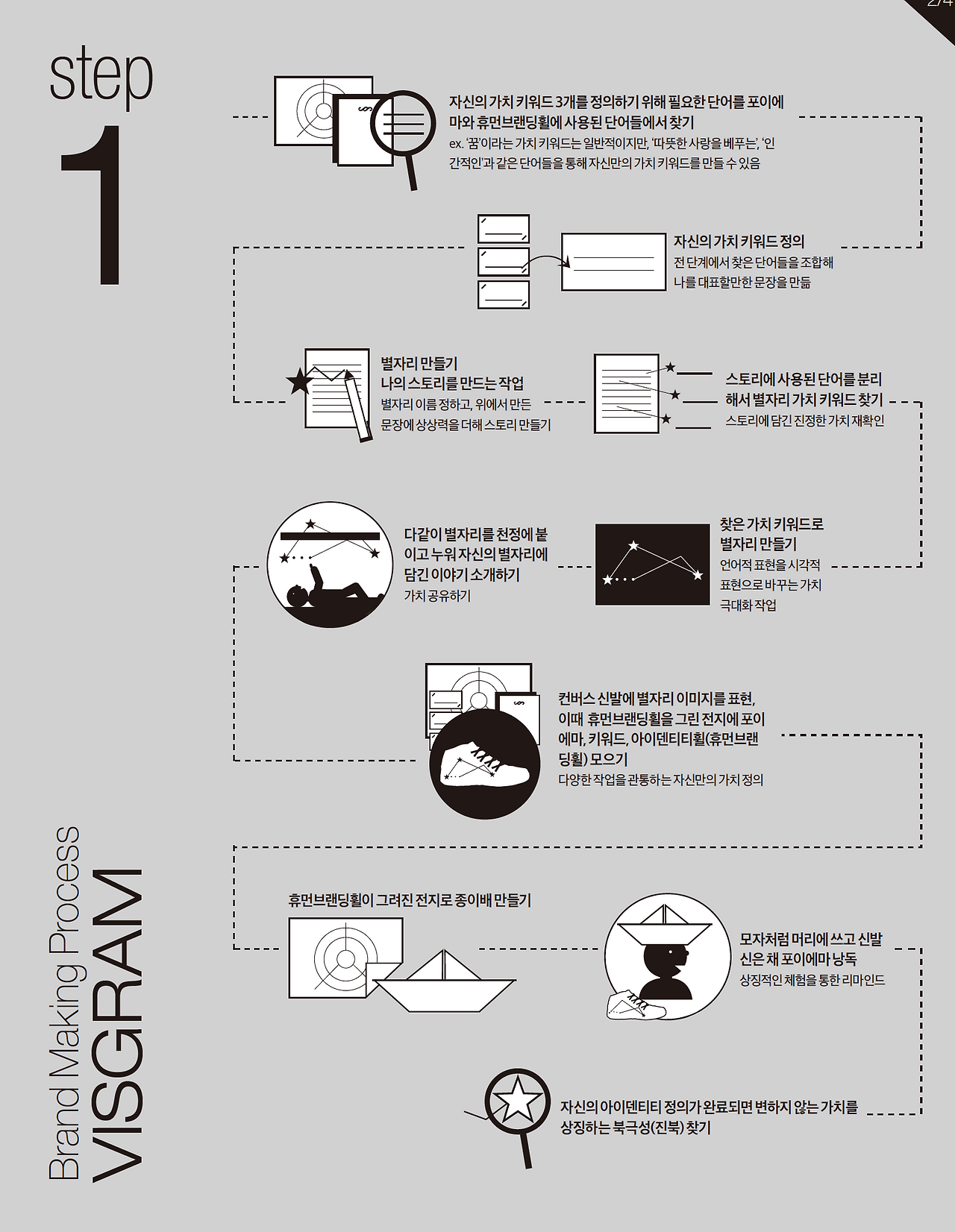 2/4

step

1

자신의 가치 키워드 3개를 정의하기 위해 필요한 단어를 포이에마와 휴먼브랜딩휠에 사용된 단어들에서 찾기
ex. '꿈'이라는 가치 키워드는 일반적이지만, '따뜻한 사랑을 베푸는', '인간적인'과 같은 단어들을 통해 자신만의 가치 키워드를 만들 수 있음

자신의 가치 키워드 정의
전 단계에서 찾은 단어들을 조합해 나를 대표할만한 문장을 만듦

별자리 만들기
나의 스토리를 만드는 작업
별자리 이름 정하고, 위에서 만든 문장에 상상력을 더해 스토리 만들기

스토리에 사용된 단어를 분리해서 별자리 가치 키워드 찾기
스토리에 담긴 진정한 가치 재확인

다같이 별자리를 천정에 붙이고 누워 자신의 별자리에 담긴 이야기 소개하기
가치 공유하기

찾은 가치 키워드로 별자리 만들기
언어적 표현을 시각적 표현으로 바꾸는 가치 극대화 작업

컨버스 신발에 별자리 이미지를 표현, 이때 휴먼브랜딩휠을 그린 전지에 포이에마, 키워드, 아이덴티티휠(휴먼브랜딩휠) 모으기
다양한 작업을 관통하는 자신만의 가치 정의

휴먼브랜딩휠이 그려진 전지로 종이배 만들기

모자처럼 머리에 쓰고 신발 신은 채 포이에마 낭독
상징적인 체험을 통한 리마인드

자신의 아이덴티티 정의가 완료되면 변하지 않는 가치를 상징하는 북극성(진북) 찾기

Brand Making Process
VISGRAM