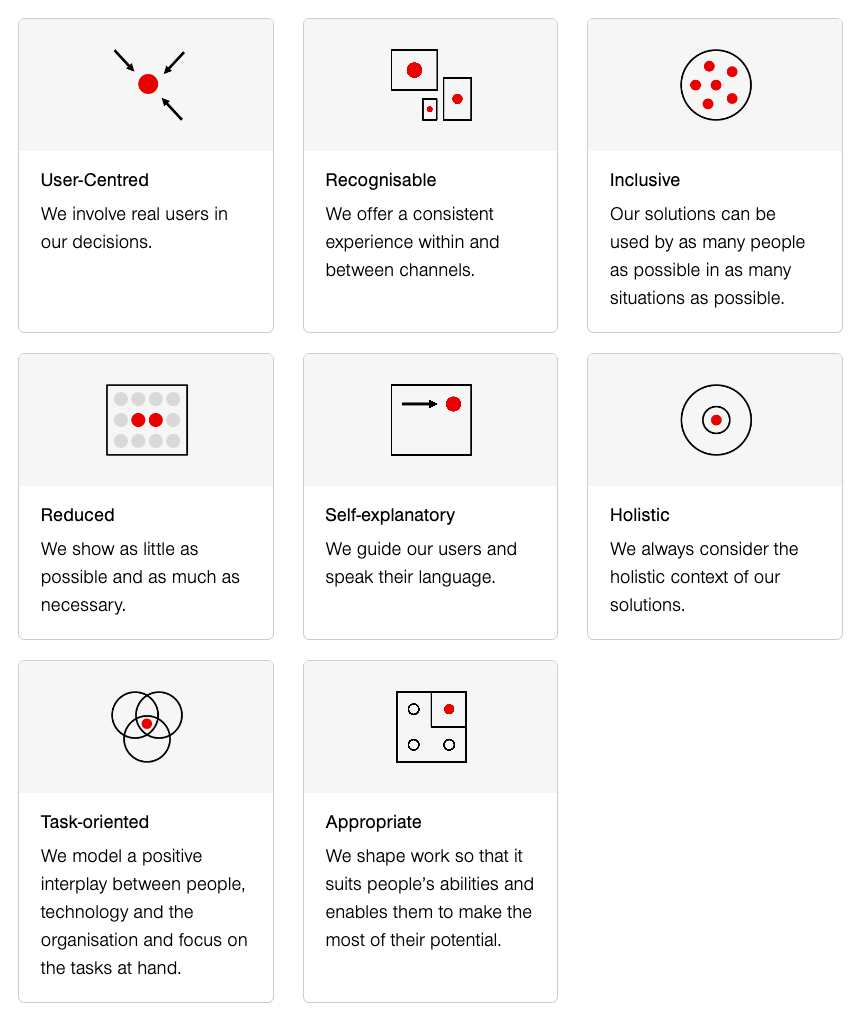 User-Centred

We involve real users in our decisions.

Recognisable

We offer a consistent experience within and between channels.

Inclusive

Our solutions can be used by as many people as possible in as many situations as possible.

Reduced

We show as little as possible and as much as necessary.

Self-explanatory

We guide our users and speak their language.

Holistic

We always consider the holistic context of our solutions.

Task-oriented

We model a positive interplay between people, technology and the organisation and focus on the tasks at hand.

Appropriate

We shape work so that it suits people's abilities and enables them to make the most of their potential.