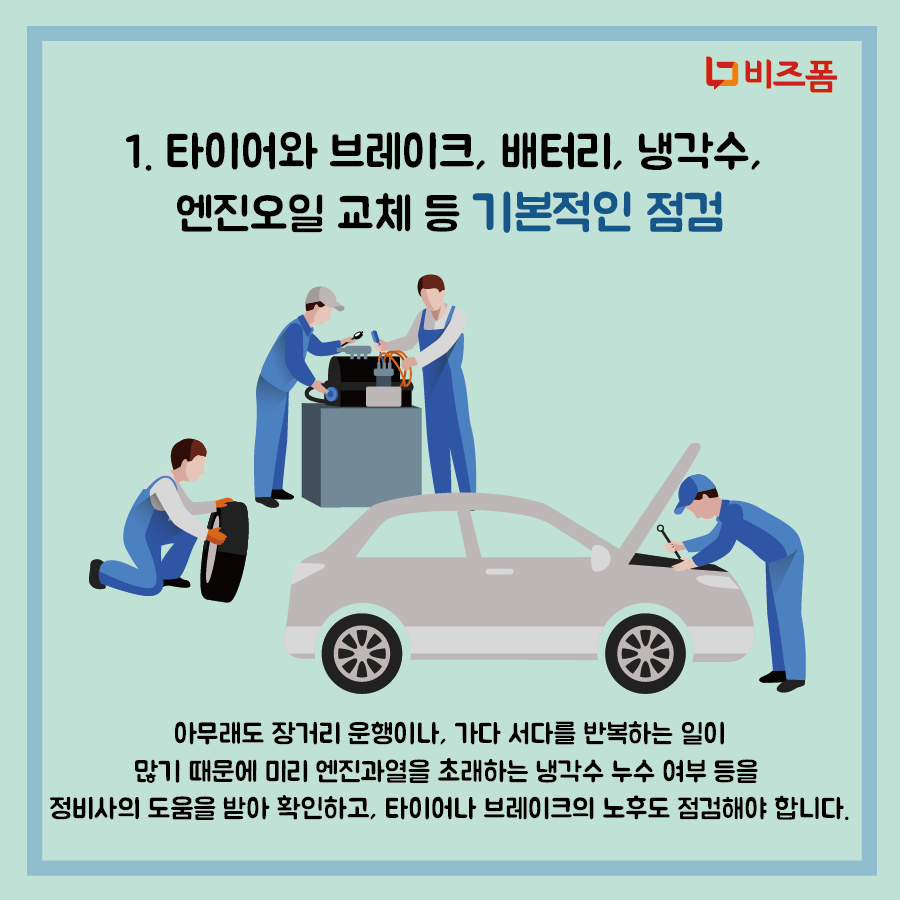 비즈폼

1. 타이어와 브레이크, 배터리, 냉각수, 엔진오일 교체 등 기본적인 점검

아무래도 장거리 운행이나, 가다 서다를 반복하는 일이 많기 때문에 미리 엔진과열을 초래하는 냉각수 누수 여부 등을 정비사의 도움을 받아 확인하고, 타이어나 브레이크의 노후도 점검해야 합니다.