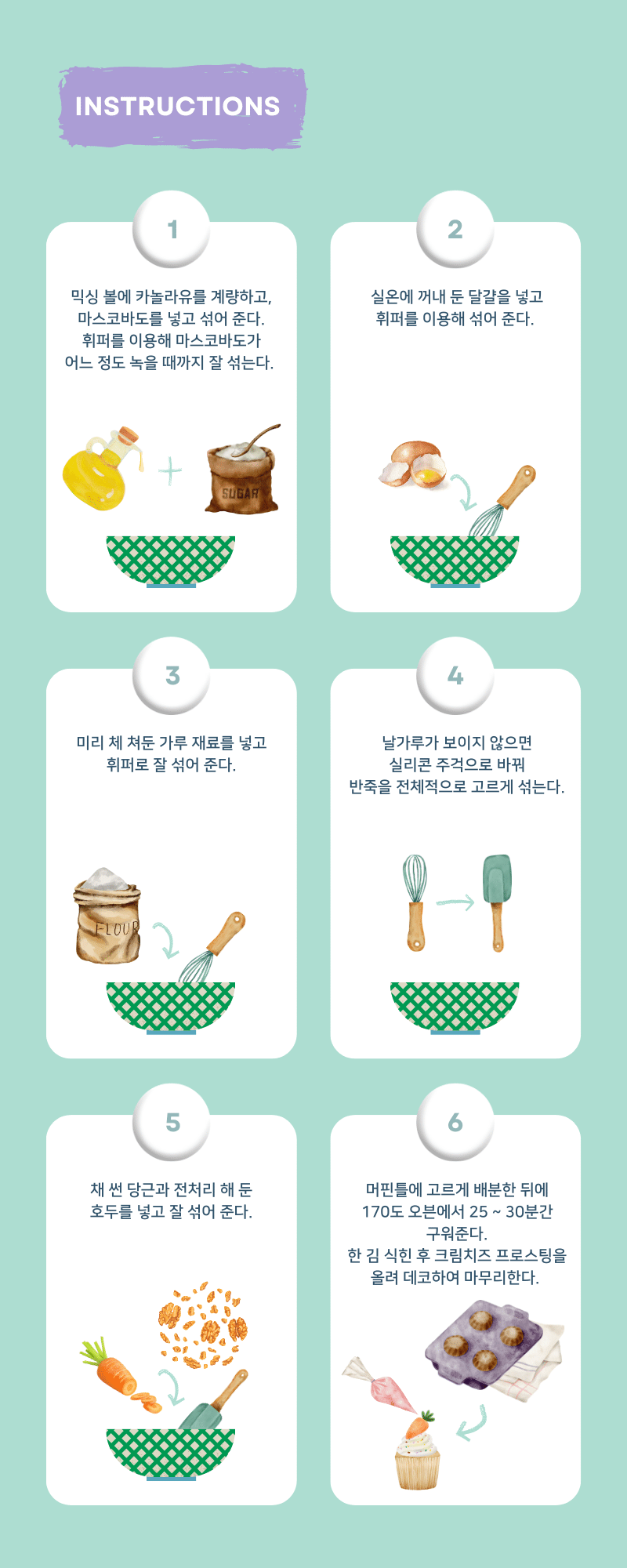 INSTRUCTIONS

1

믹싱 볼에 카놀라유를 계량하고, 마스코바도를 넣고 섞어 준다. 휘퍼를 이용해 마스코바도가 어느 정도 녹을 때까지 잘 섞는다.

SUGAR

2

실온에 꺼내 둔 달걀을 넣고 휘퍼를 이용해 섞어 준다.

3

미리 체 쳐둔 가루 재료를 넣고 휘퍼로 잘 섞어 준다.

FLOUR

4

날가루가 보이지 않으면 실리콘 주걱으로 바꿔 반죽을 전체적으로 고르게 섞는다.

5

채 썬 당근과 전처리 해 둔 호두를 넣고 잘 섞어 준다.

6

머핀틀에 고르게 배분한 뒤에 170도 오븐에서 25 ~ 30분간 구워준다. 한 김 식힌 후 크림치즈 프로스팅을 올려 데코하여 마무리한다.