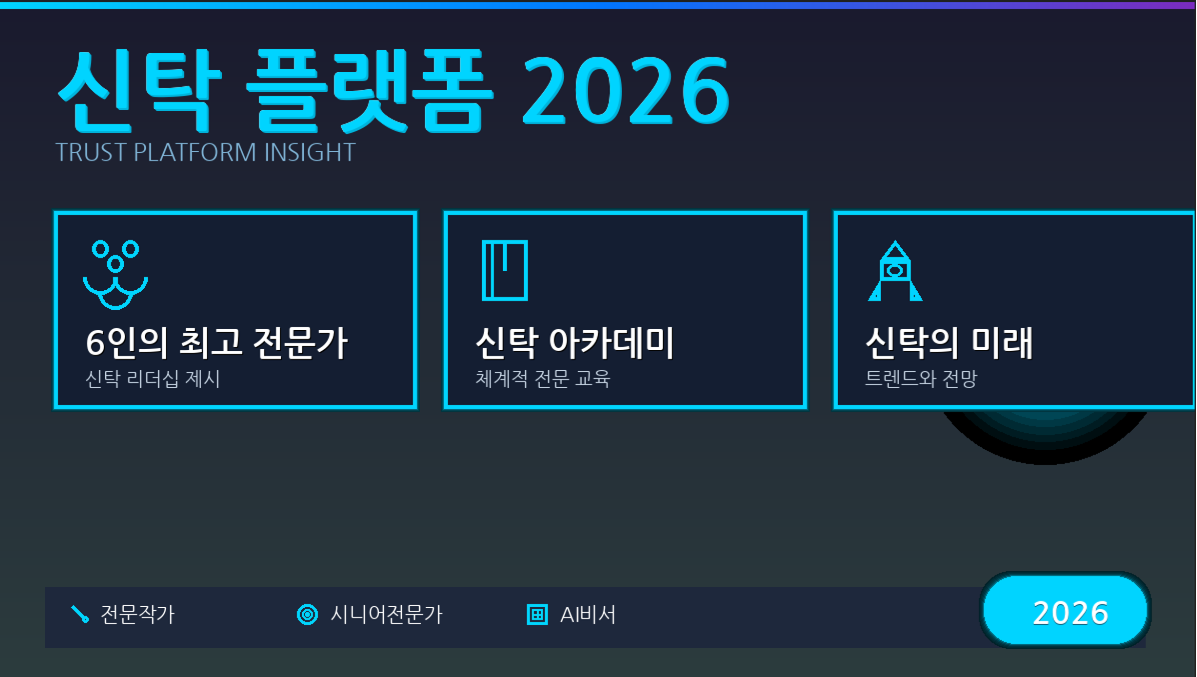 신탁 플랫폼 2026
TRUST PLATFORM INSIGHT

6인의 최고 전문가
신탁 리더십 제시

신탁 아카데미
체계적 전문 교육

신탁의 미래
트렌드와 전망

전문작가
시니어전문가
AI비서

2026