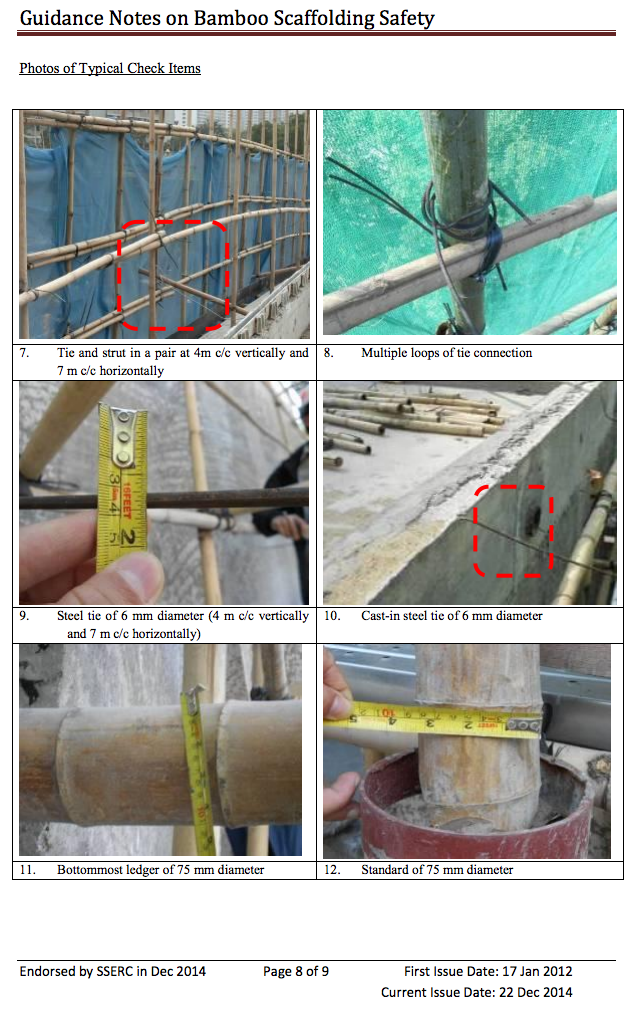 Guidance Notes on Bamboo Scaffolding Safety

Photos of Typical Check Items

| | |
|---|---|
| 7. Tie and strut in a pair at 4m c/c vertically and 7 m c/c horizontally | 8. Multiple loops of tie connection |
| 9. Steel tie of 6 mm diameter (4 m c/c vertically and 7 m c/c horizontally) | 10. Cast-in steel tie of 6 mm diameter |
| 11. Bottommost ledger of 75 mm diameter | 12. Standard of 75 mm diameter |

Endorsed by SSERC in Dec 2014 Page 8 of 9 First Issue Date: 17 Jan 2012

Current Issue Date: 22 Dec 2014