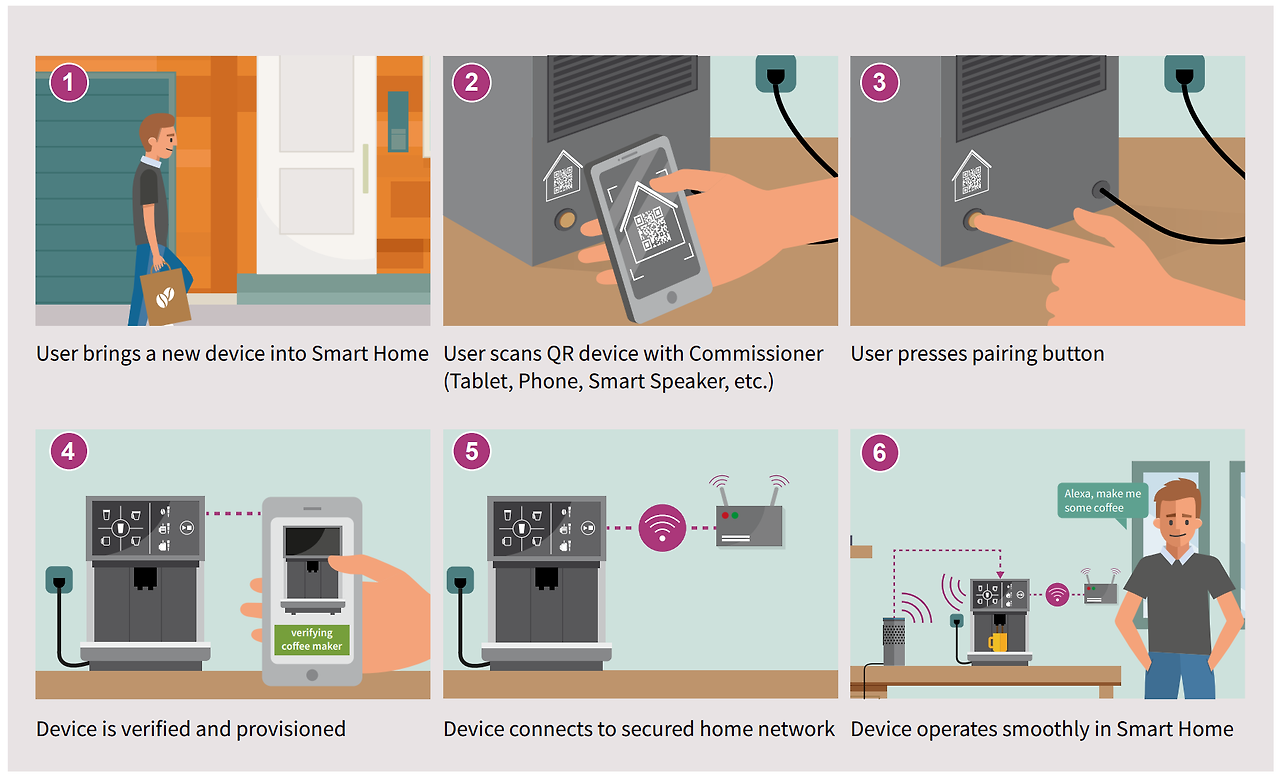 1

User brings a new device into Smart Home

2

User scans QR device with Commissioner (Tablet, Phone, Smart Speaker, etc.)

3

User presses pairing button

4

verifying coffee maker

Device is verified and provisioned

5

Device connects to secured home network

6

Alexa, make me some coffee

Device operates smoothly in Smart Home